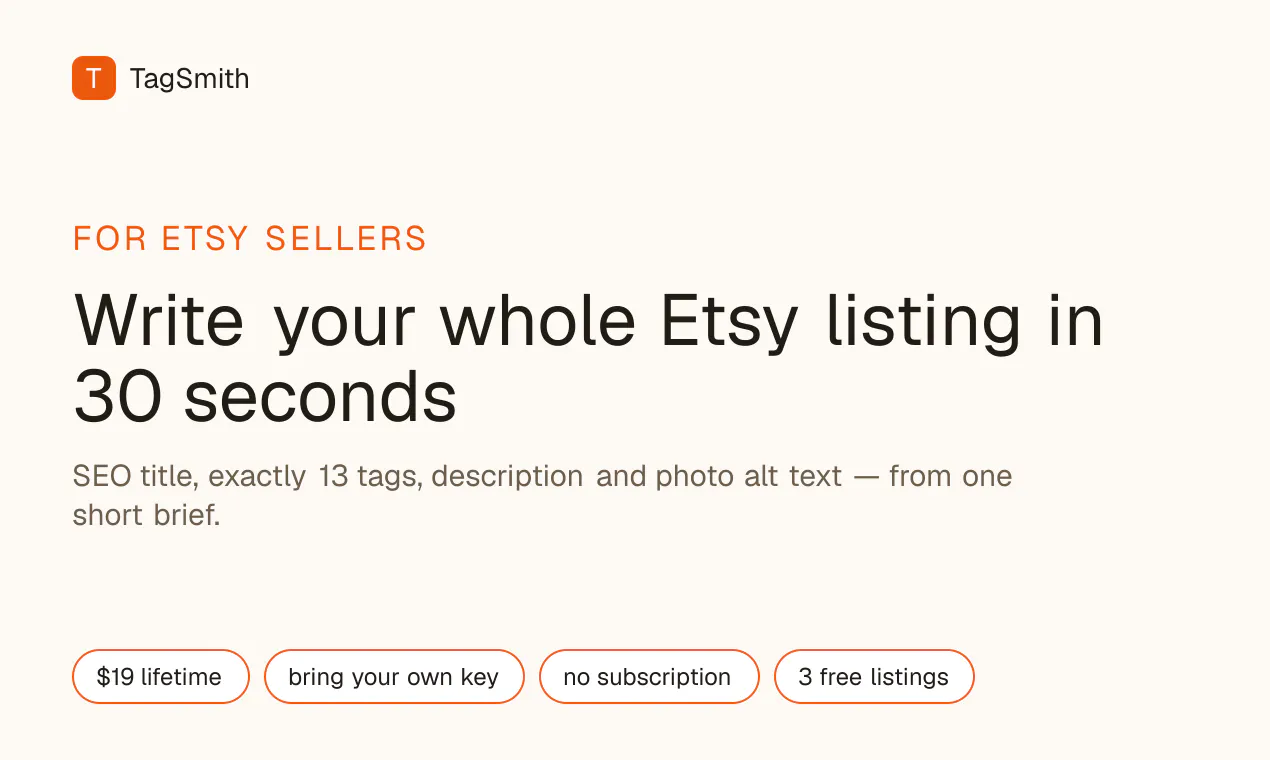 T TagSmith

FOR ETSY SELLERS

Write your whole Etsy listing in 30 seconds

SEO title, exactly 13 tags, description and photo alt text — from one short brief.

$19 lifetime   bring your own key   no subscription   3 free listings