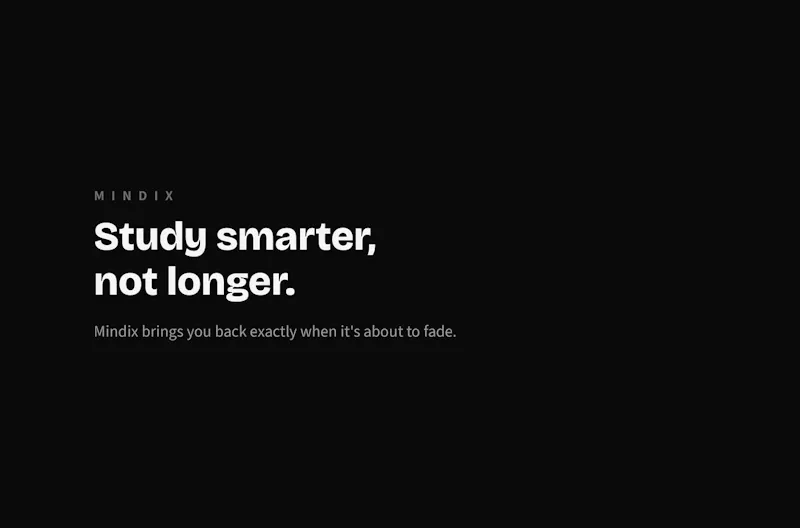 MINDIX

Study smarter,
not longer.

Mindix brings you back exactly when it's about to fade.