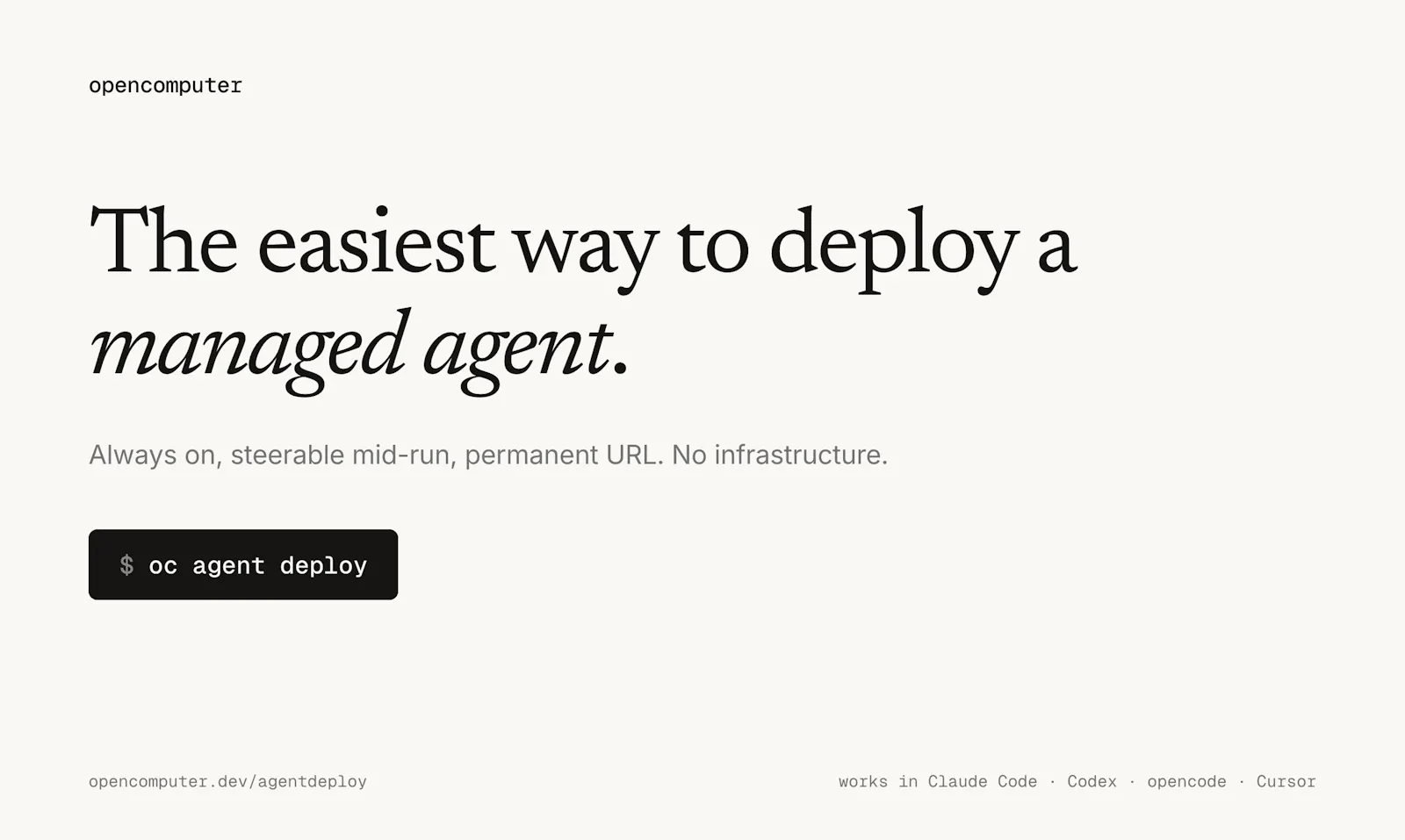 opencomputer

The easiest way to deploy a managed agent.

Always on, steerable mid-run, permanent URL. No infrastructure.

$ oc agent deploy

opencomputer.dev/agentdeploy

works in Claude Code · Codex · opencode · Cursor