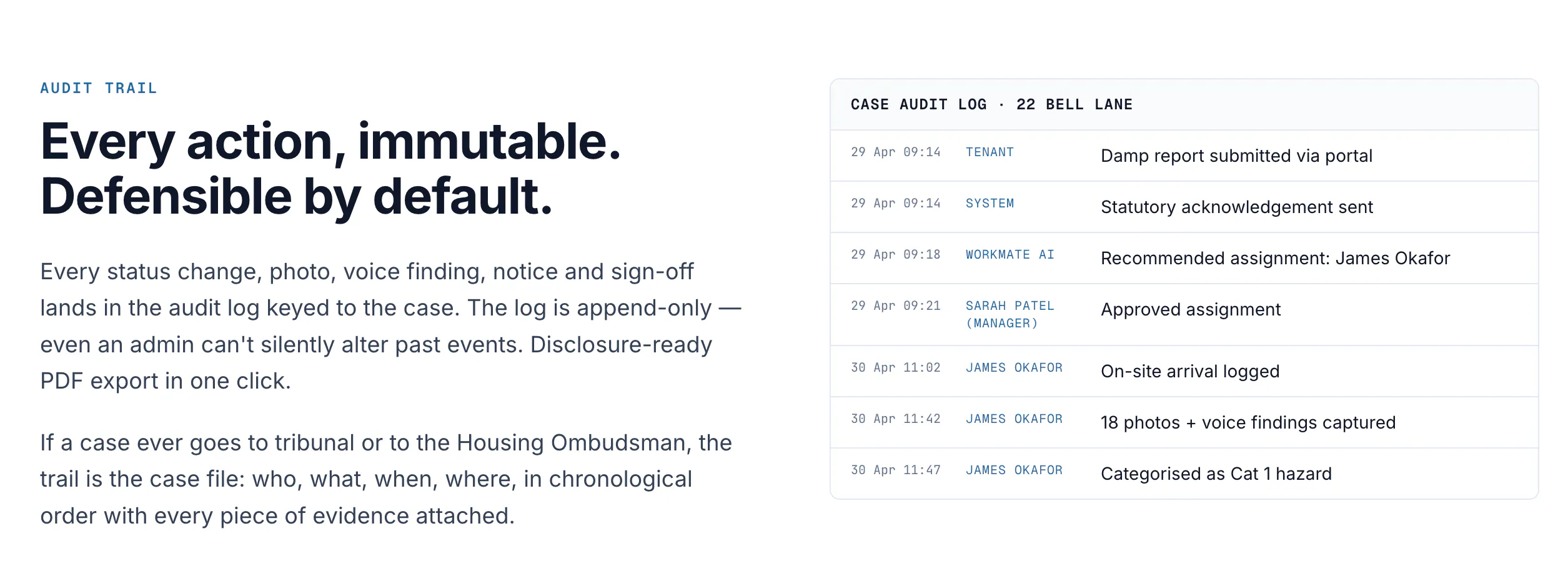 AUDIT TRAIL

Every action, immutable.
Defensible by default.

Every status change, photo, voice finding, notice and sign-off lands in the audit log keyed to the case. The log is append-only — even an admin can't silently alter past events. Disclosure-ready PDF export in one click.

If a case ever goes to tribunal or to the Housing Ombudsman, the trail is the case file: who, what, when, where, in chronological order with every piece of evidence attached.

CASE AUDIT LOG · 22 BELL LANE

29 Apr 09:14 TENANT Damp report submitted via portal

29 Apr 09:14 SYSTEM Statutory acknowledgement sent

29 Apr 09:18 WORKMATE AI Recommended assignment: James Okafor

29 Apr 09:21 SARAH PATEL (MANAGER) Approved assignment

30 Apr 11:02 JAMES OKAFOR On-site arrival logged

30 Apr 11:42 JAMES OKAFOR 18 photos + voice findings captured

30 Apr 11:47 JAMES OKAFOR Categorised as Cat 1 hazard