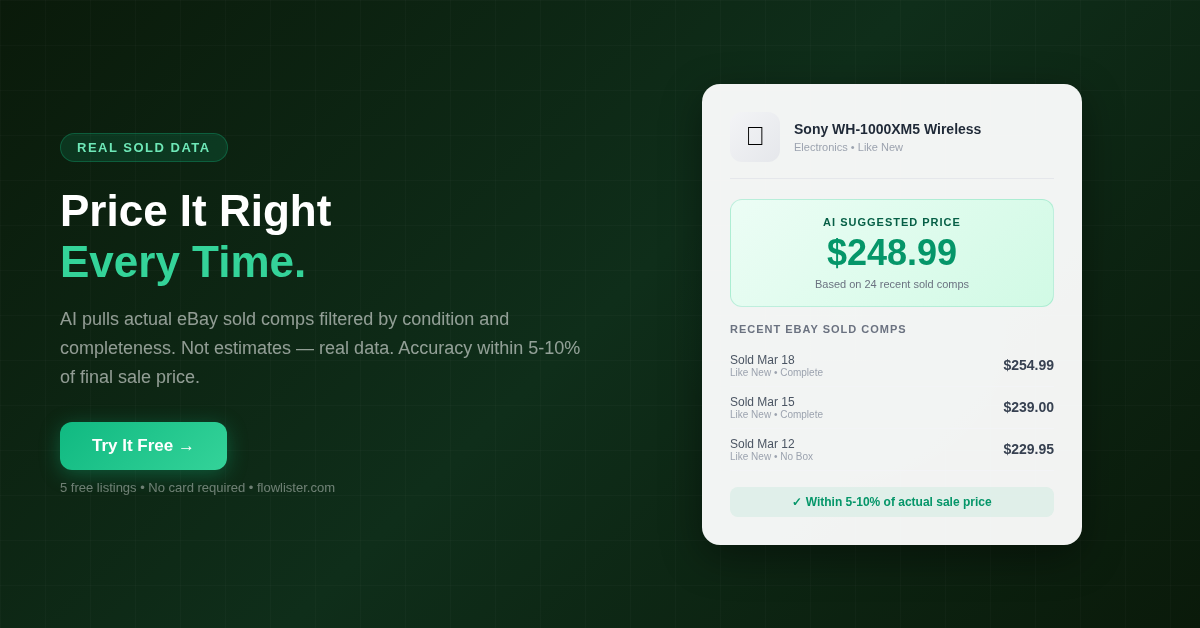 REAL SOLD DATA

Price It Right
Every Time.

AI pulls actual eBay sold comps filtered by condition and completeness. Not estimates — real data. Accuracy within 5-10% of final sale price.

Try It Free →

5 free listings • No card required • flowlister.com

Sony WH-1000XM5 Wireless
Electronics • Like New

AI SUGGESTED PRICE
$248.99
Based on 24 recent sold comps

RECENT EBAY SOLD COMPS

Sold Mar 18
Like New • Complete
$254.99

Sold Mar 15
Like New • Complete
$239.00

Sold Mar 12
Like New • No Box
$229.95

✓ Within 5-10% of actual sale price