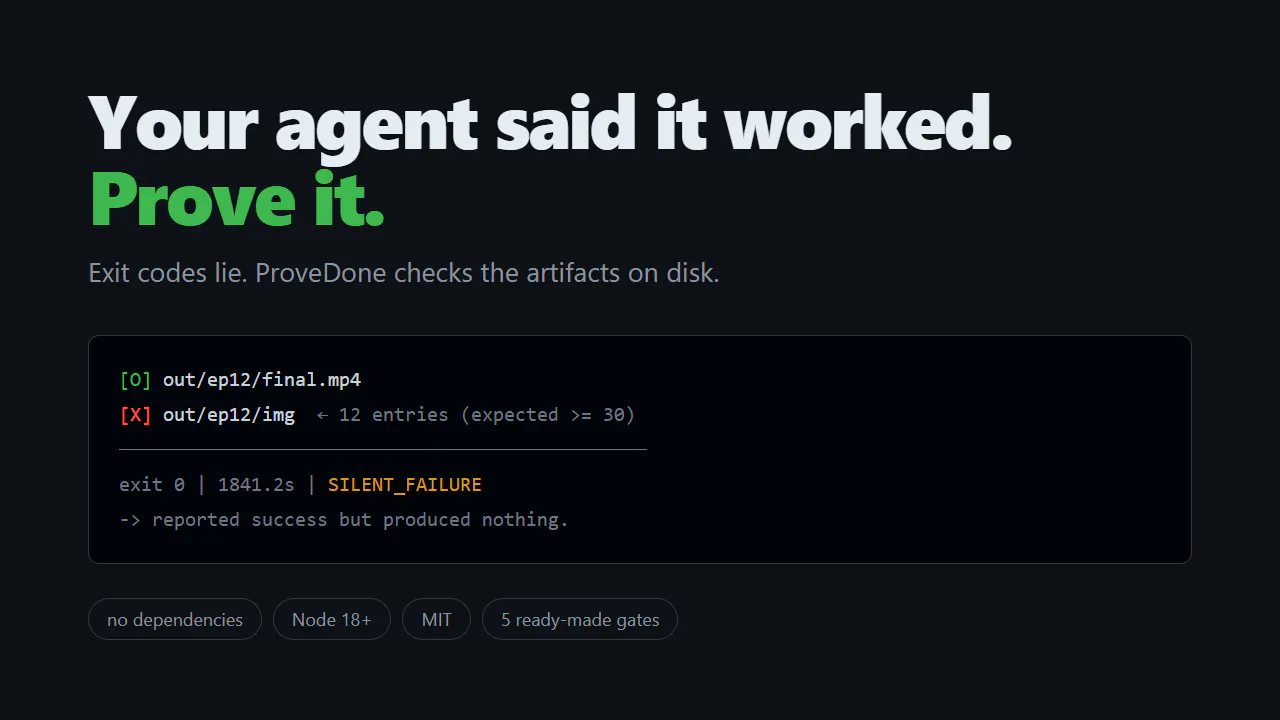 Your agent said it worked.
Prove it.

Exit codes lie. ProveDone checks the artifacts on disk.

[O] out/ep12/final.mp4
[X] out/ep12/img ← 12 entries (expected >= 30)

exit 0 | 1841.2s | SILENT_FAILURE
-> reported success but produced nothing.

no dependencies
Node 18+
MIT
5 ready-made gates