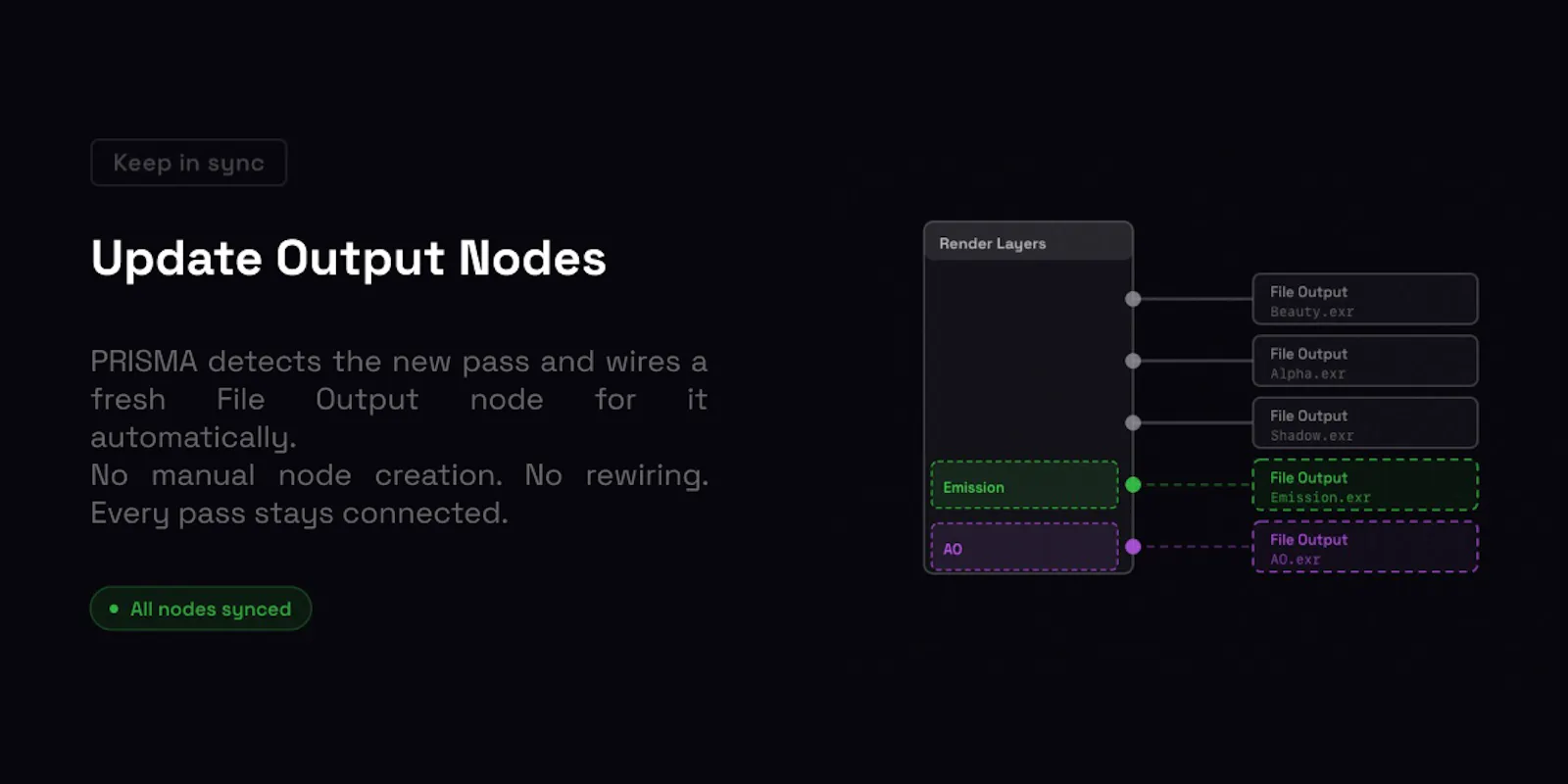 Keep in sync

Update Output Nodes

PRISMA detects the new pass and wires a fresh File Output node for it automatically.
No manual node creation. No rewiring. Every pass stays connected.

• All nodes synced

Render Layers

Emission

AO

File Output
Beauty.exr

File Output
Alpha.exr

File Output
Shadow.exr

File Output
Emission.exr

File Output
AO.exr