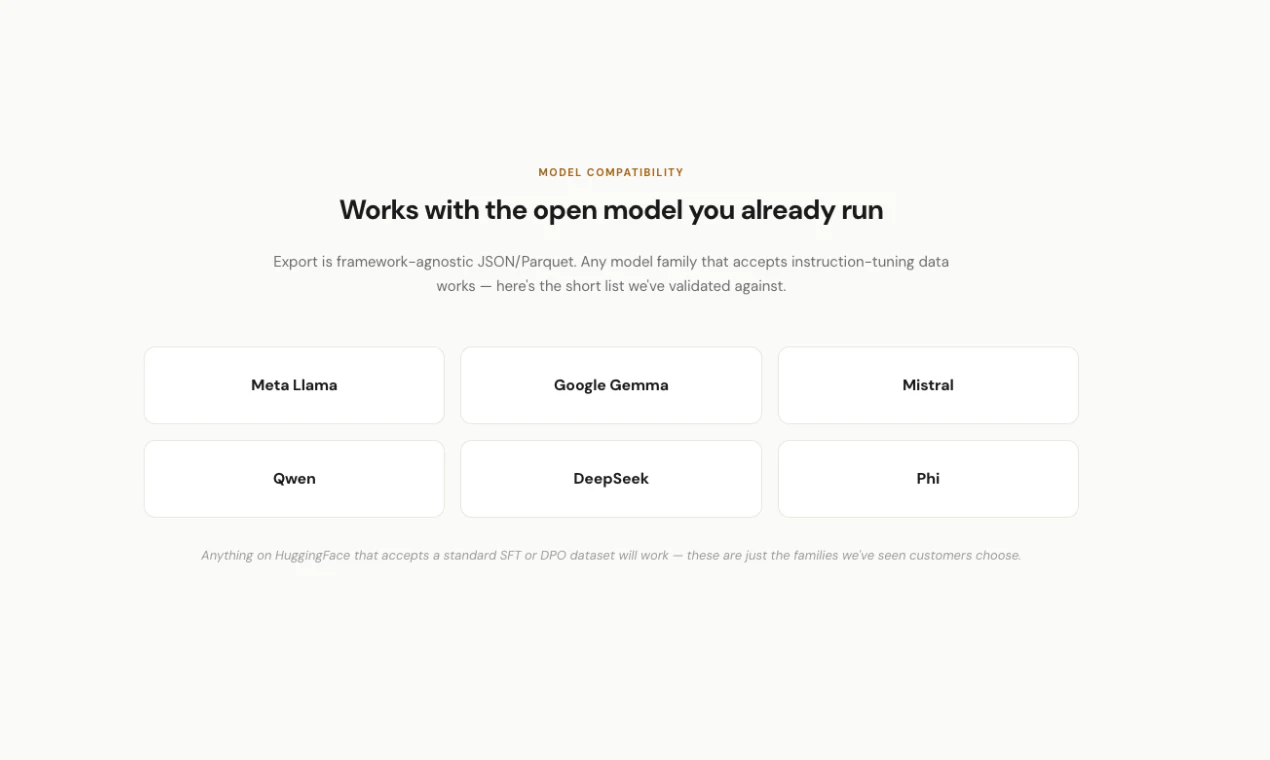 MODEL COMPATIBILITY

Works with the open model you already run

Export is framework-agnostic JSON/Parquet. Any model family that accepts instruction-tuning data works — here's the short list we've validated against.

Meta Llama

Google Gemma

Mistral

Qwen

DeepSeek

Phi

Anything on HuggingFace that accepts a standard SFT or DPO dataset will work — these are just the families we've seen customers choose.