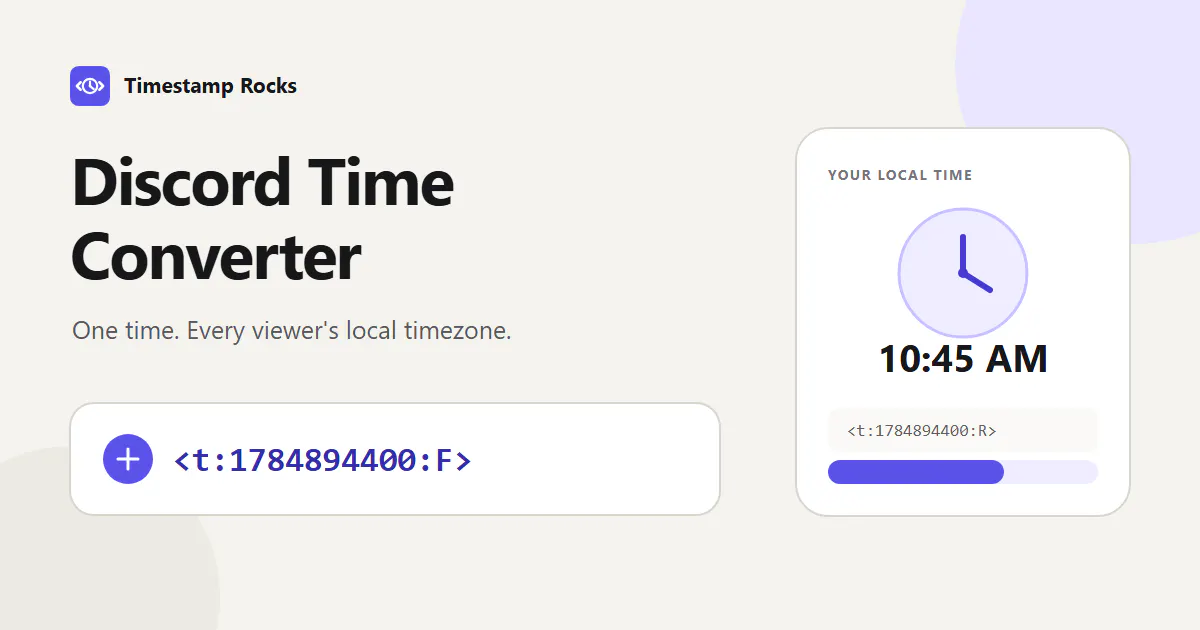 Timestamp Rocks

Discord Time Converter

One time. Every viewer's local timezone.

<t:1784894400:F>

YOUR LOCAL TIME

10:45 AM

<t:1784894400:R>