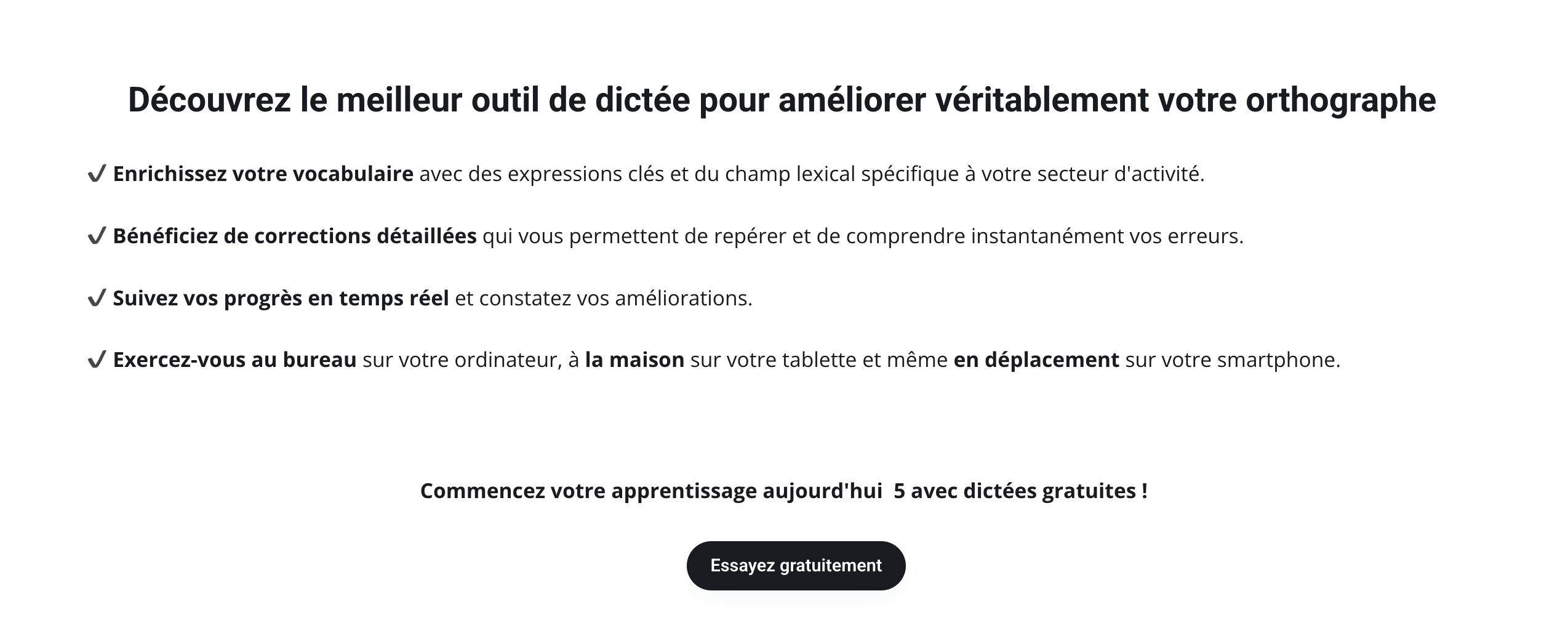 Découvrez le meilleur outil de dictée pour améliorer véritablement votre orthographe

✔ Enrichissez votre vocabulaire avec des expressions clés et du champ lexical spécifique à votre secteur d'activité.

✔ Bénéficiez de corrections détaillées qui vous permettent de repérer et de comprendre instantanément vos erreurs.

✔ Suivez vos progrès en temps réel et constatez vos améliorations.

✔ Exercez-vous au bureau sur votre ordinateur, à la maison sur votre tablette et même en déplacement sur votre smartphone.

Commencez votre apprentissage aujourd'hui 5 avec dictées gratuites !

Essayez gratuitement