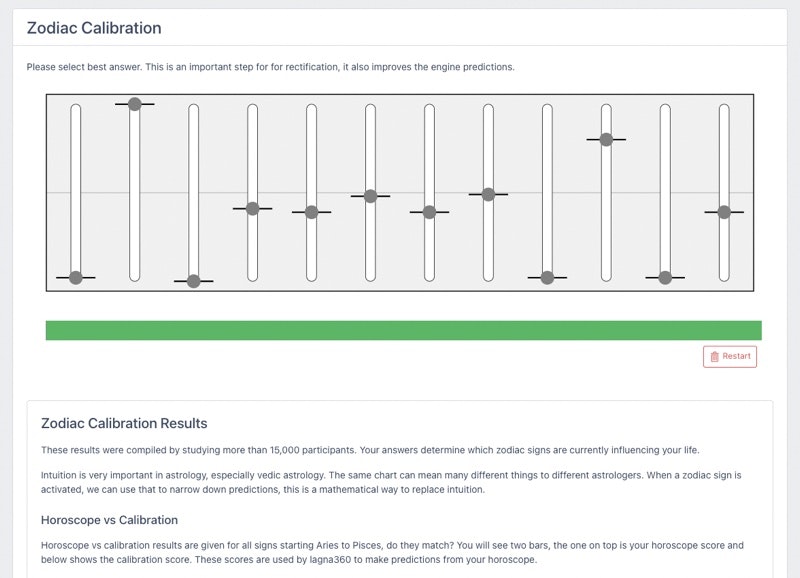 Zodiac Calibration

Please select best answer. This is an important step for for rectification, it also improves the engine predictions.

Restart

Zodiac Calibration Results

These results were compiled by studying more than 15,000 participants. Your answers determine which zodiac signs are currently influencing your life.

Intuition is very important in astrology, especially vedic astrology. The same chart can mean many different things to different astrologers. When a zodiac sign is activated, we can use that to narrow down predictions, this is a mathematical way to replace intuition.

Horoscope vs Calibration

Horoscope vs calibration results are given for all signs starting Aries to Pisces, do they match? You will see two bars, the one on top is your horoscope score and below shows the calibration score. These scores are used by lagna360 to make predictions from your horoscope.