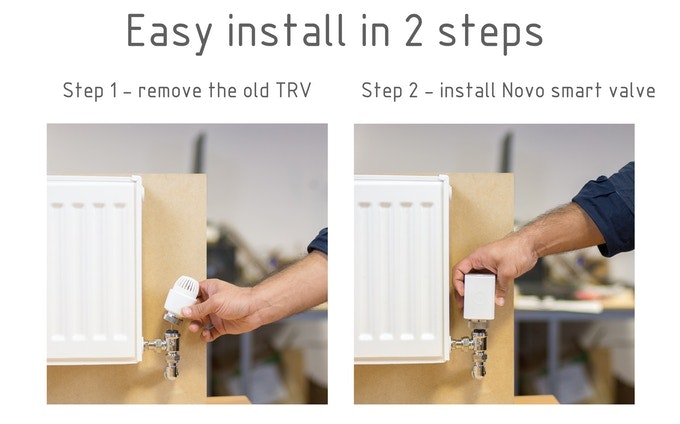 Easy install in 2 steps

Step 1 - remove the old TRV

Step 2 - install Novo smart valve