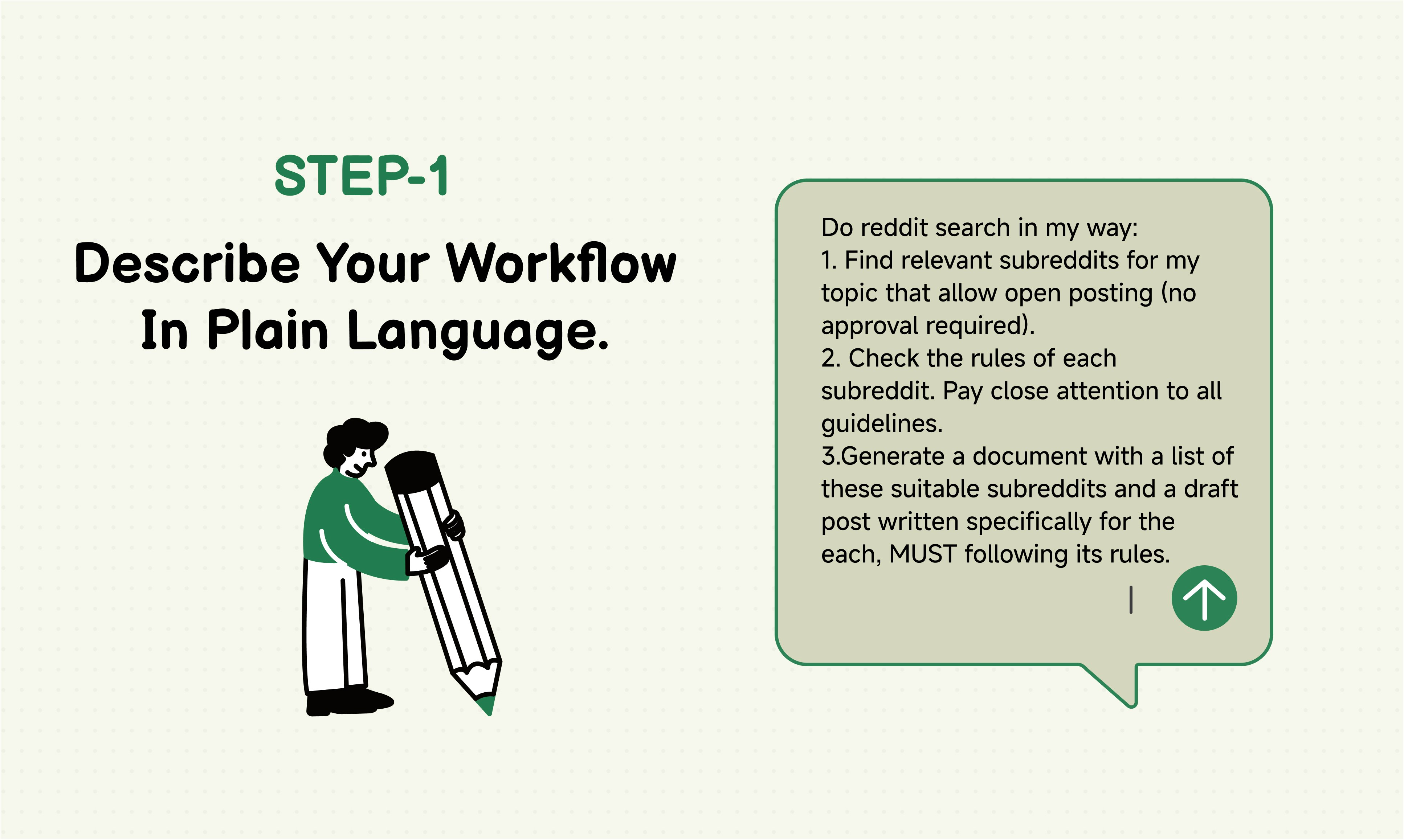 STEP-1

Describe Your Workflow In Plain Language.

Do reddit search in my way:
1. Find relevant subreddits for my topic that allow open posting (no approval required).
2. Check the rules of each subreddit. Pay close attention to all guidelines.
3.Generate a document with a list of these suitable subreddits and a draft post written specifically for the each, MUST following its rules.