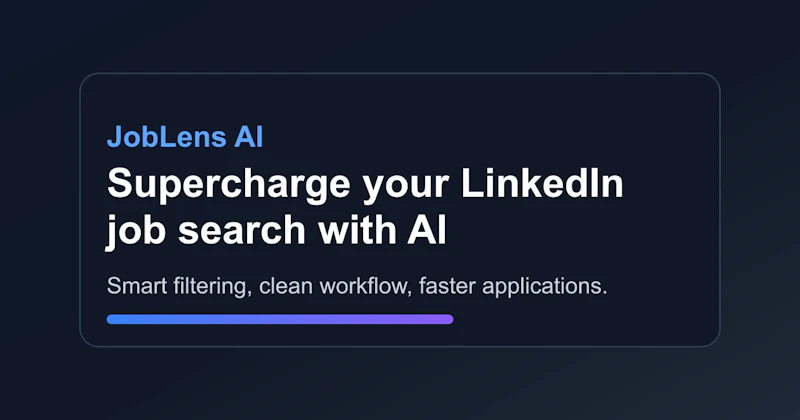 JobLens AI

Supercharge your LinkedIn job search with AI

Smart filtering, clean workflow, faster applications.