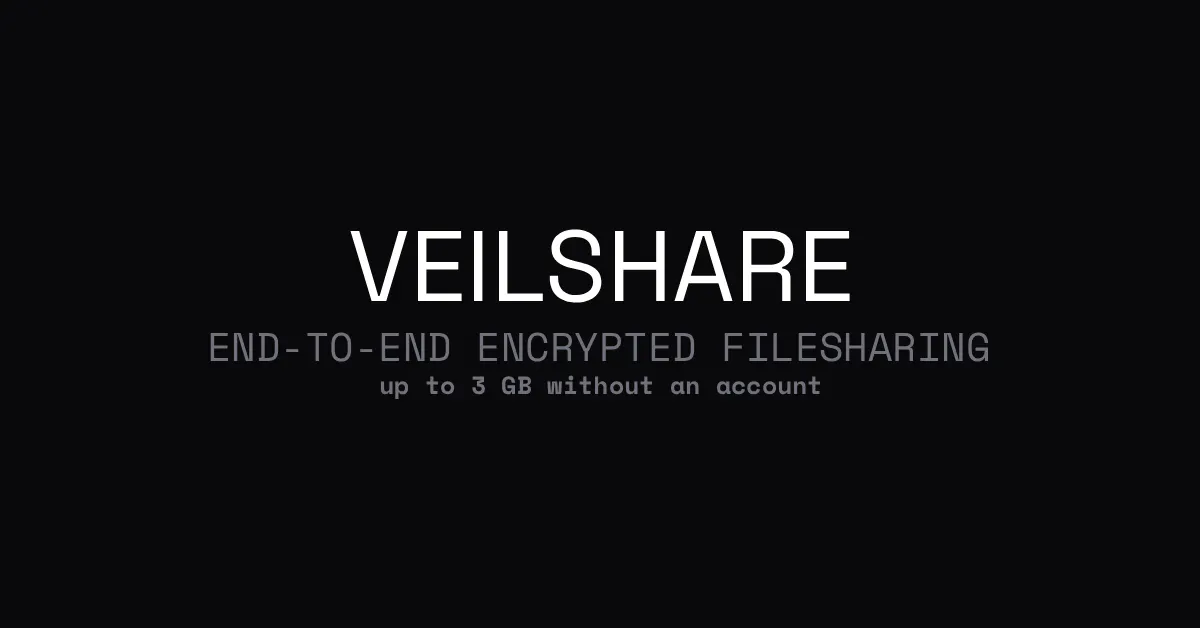 VEILSHARE

END-TO-END ENCRYPTED FILESHARING

up to 3 GB without an account