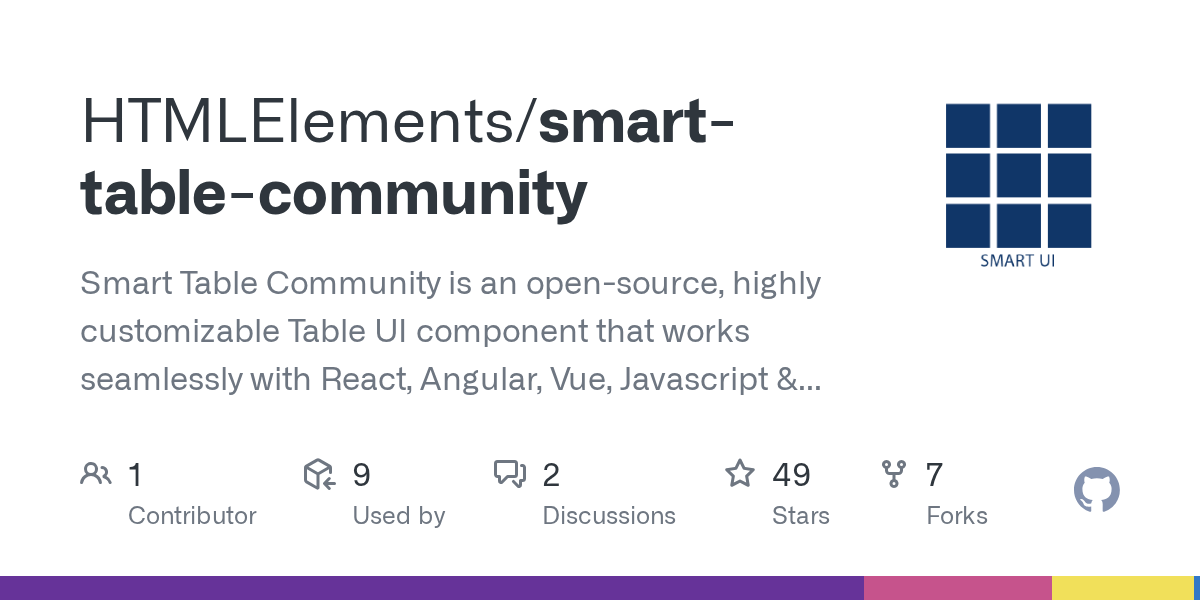 HTMLElements/smart-table-community

SMART UI

Smart Table Community is an open-source, highly customizable Table UI component that works seamlessly with React, Angular, Vue, Javascript &...

1
Contributor

9
Used by

2
Discussions

49
Stars

7
Forks