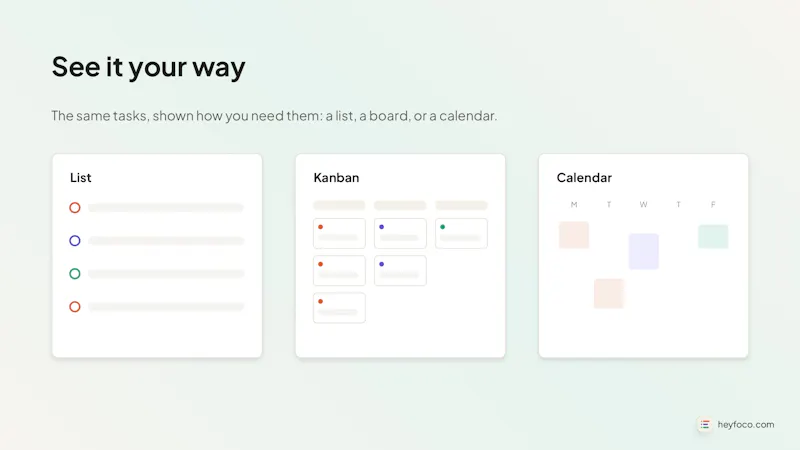 See it your way

The same tasks, shown how you need them: a list, a board, or a calendar.

List

Kanban

Calendar

M T W T F

heyfoco.com