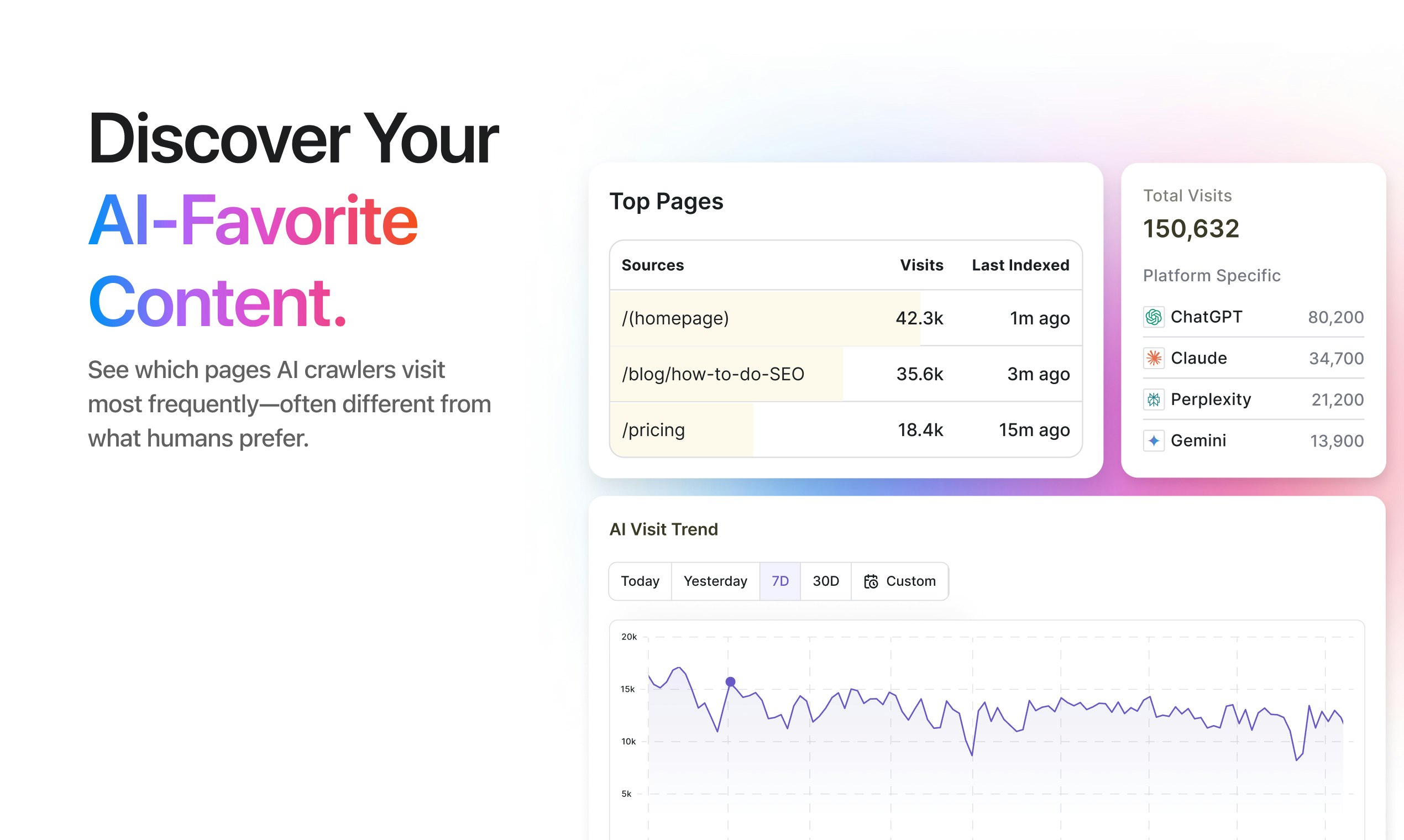 Discover Your AI-Favorite Content.

See which pages AI crawlers visit most frequently—often different from what humans prefer.

Top Pages

| Sources | Visits | Last Indexed |
|---|---|---|
| /(homepage) | 42.3k | 1m ago |
| /blog/how-to-do-SEO | 35.6k | 3m ago |
| /pricing | 18.4k | 15m ago |

Total Visits
150,632

Platform Specific

ChatGPT 80,200
Claude 34,700
Perplexity 21,200
Gemini 13,900

AI Visit Trend

Today Yesterday 7D 30D Custom

20k
15k
10k
5k