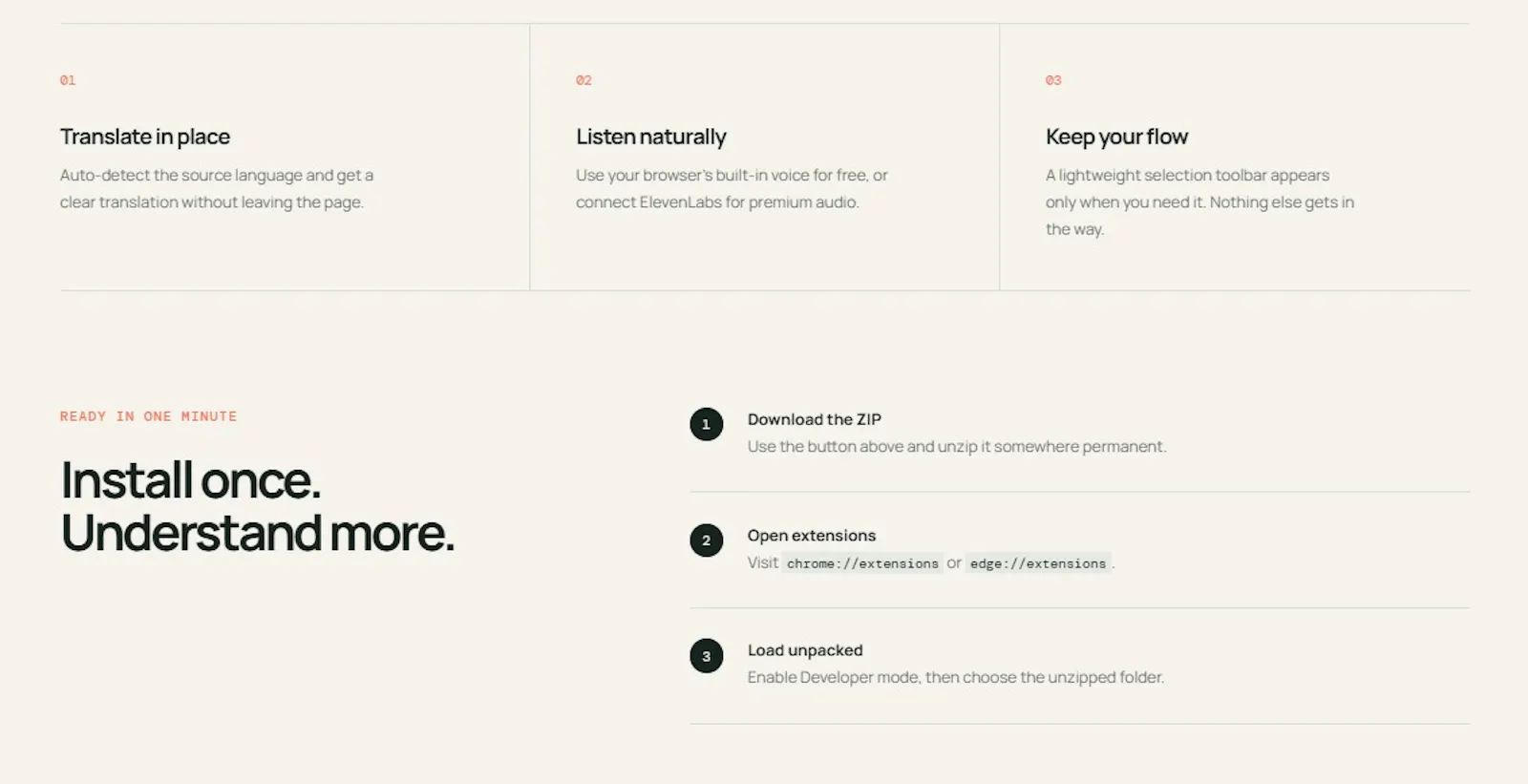 01

Translate in place

Auto-detect the source language and get a clear translation without leaving the page.

02

Listen naturally

Use your browser's built-in voice for free, or connect ElevenLabs for premium audio.

03

Keep your flow

A lightweight selection toolbar appears only when you need it. Nothing else gets in the way.

READY IN ONE MINUTE

Install once.
Understand more.

1

Download the ZIP

Use the button above and unzip it somewhere permanent.

2

Open extensions

Visit chrome://extensions or edge://extensions .

3

Load unpacked

Enable Developer mode, then choose the unzipped folder.