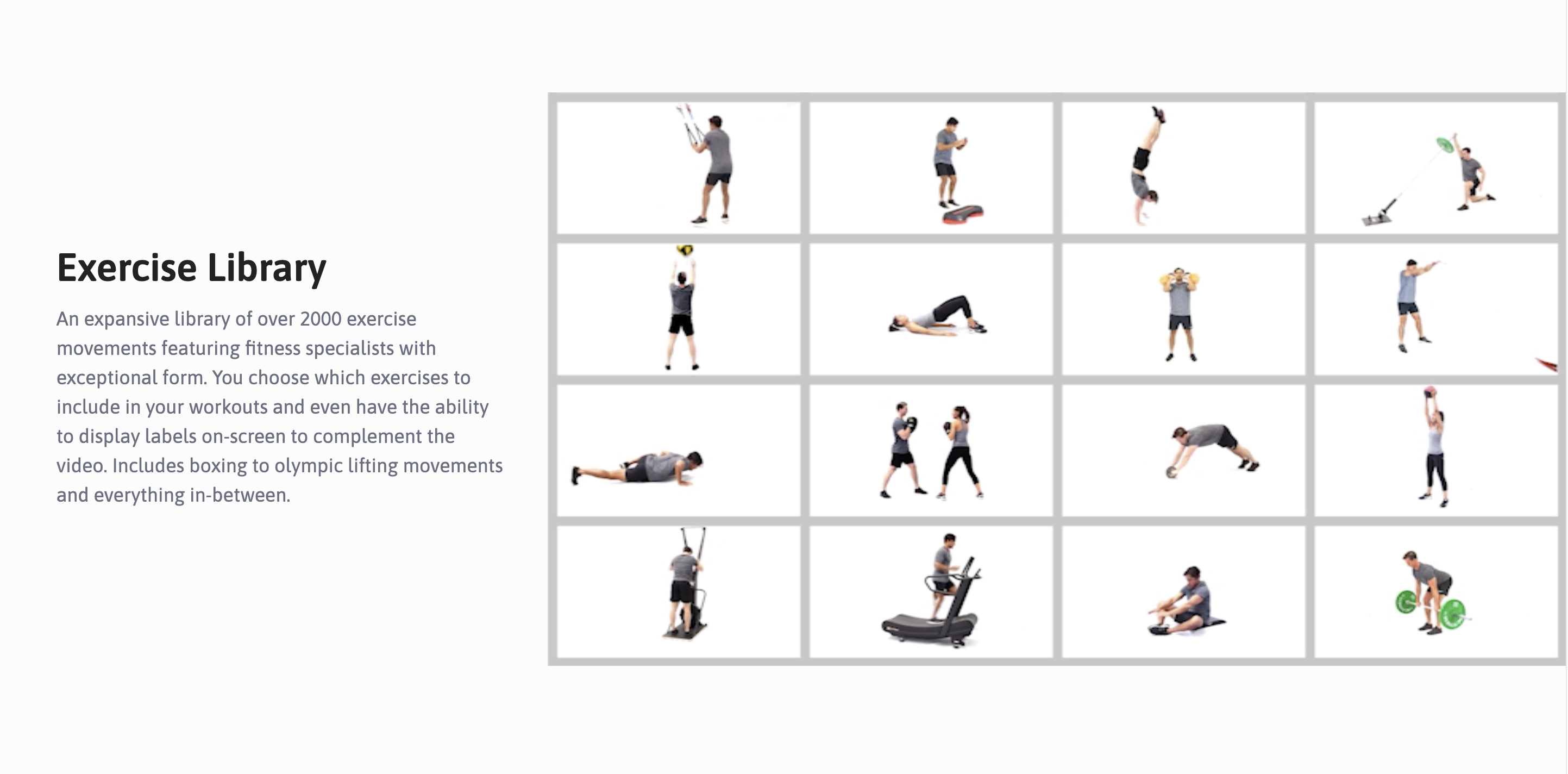 Exercise Library

An expansive library of over 2000 exercise movements featuring fitness specialists with exceptional form. You choose which exercises to include in your workouts and even have the ability to display labels on-screen to complement the video. Includes boxing to olympic lifting movements and everything in-between.