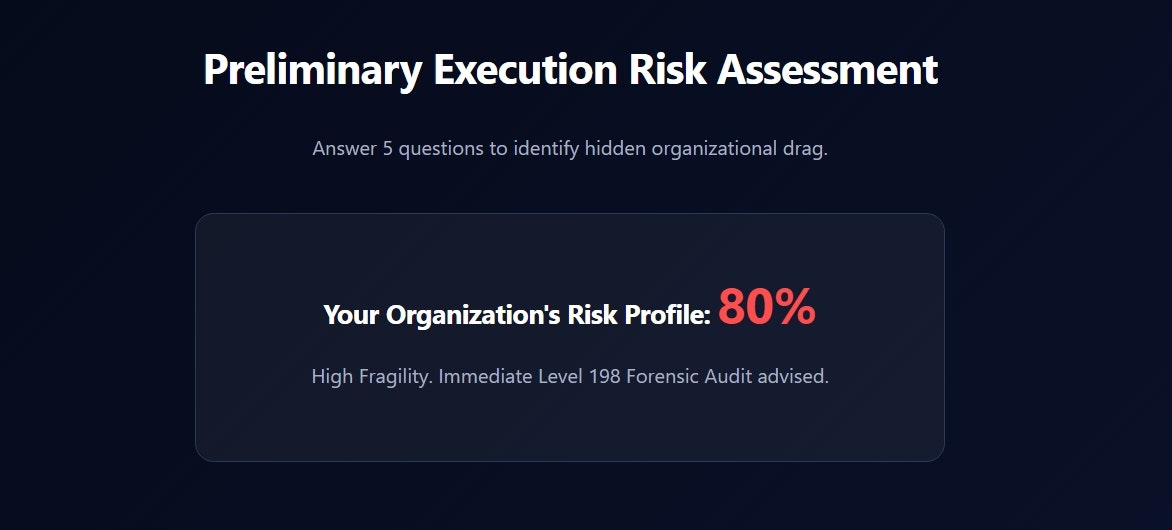 Preliminary Execution Risk Assessment

Answer 5 questions to identify hidden organizational drag.

Your Organization's Risk Profile: 80%

High Fragility. Immediate Level 198 Forensic Audit advised.