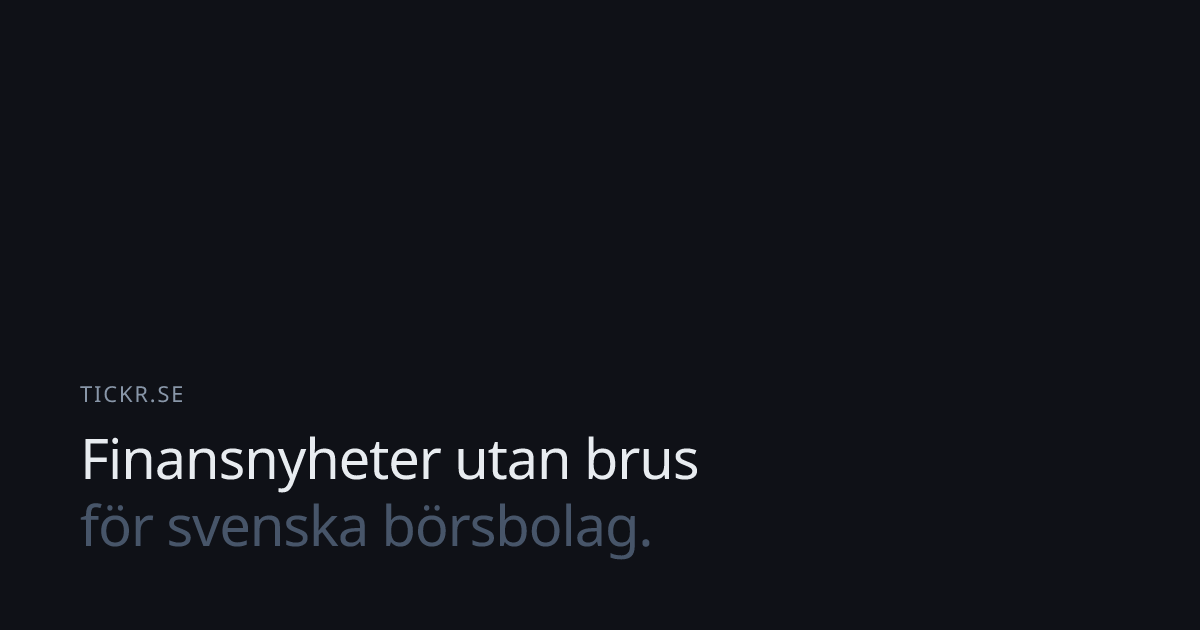 TICKR.SE

Finansnyheter utan brus
för svenska börsbolag.