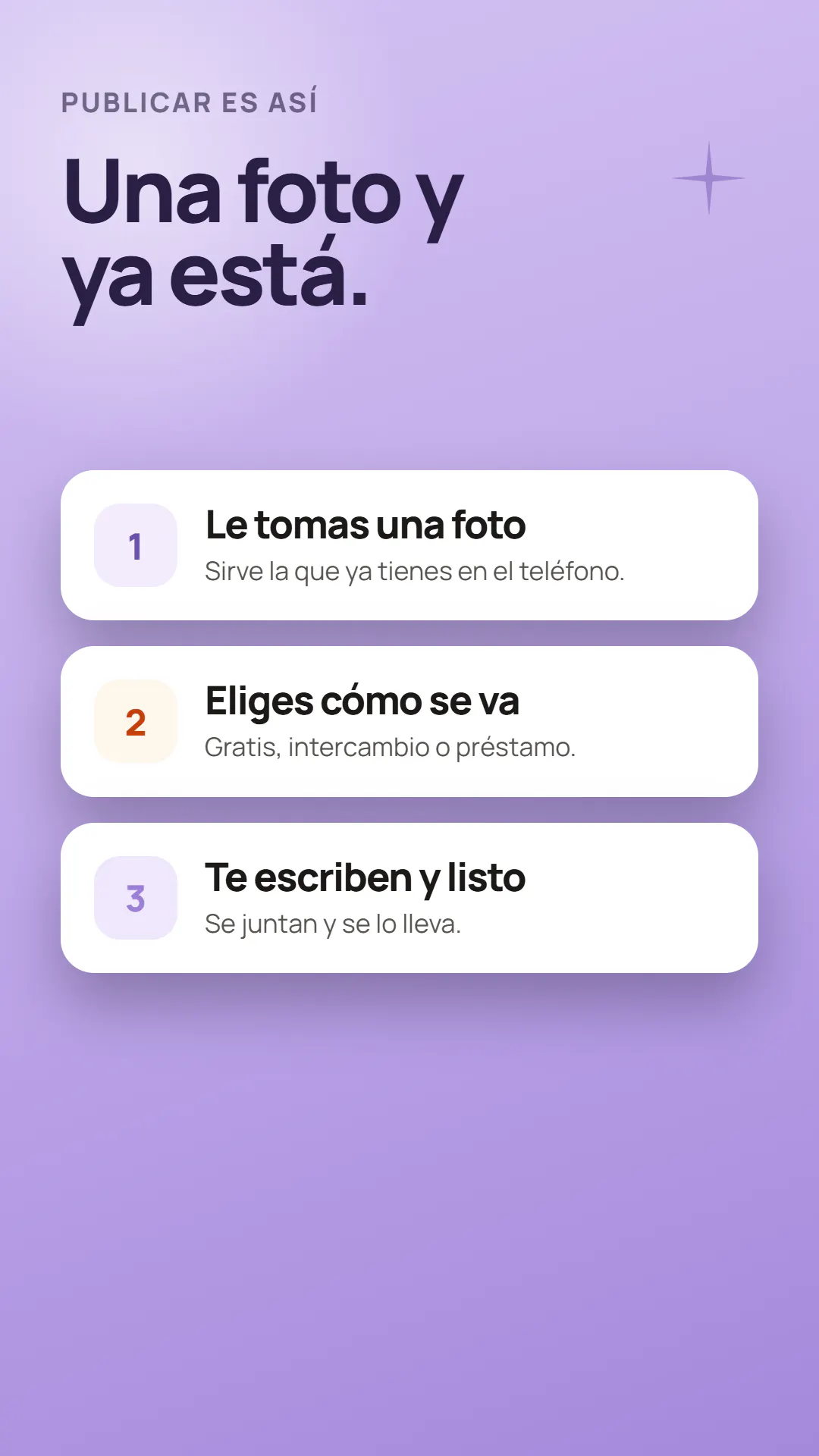 PUBLICAR ES ASÍ

Una foto y ya está.

1

Le tomas una foto

Sirve la que ya tienes en el teléfono.

2

Eliges cómo se va

Gratis, intercambio o préstamo.

3

Te escriben y listo

Se juntan y se lo lleva.