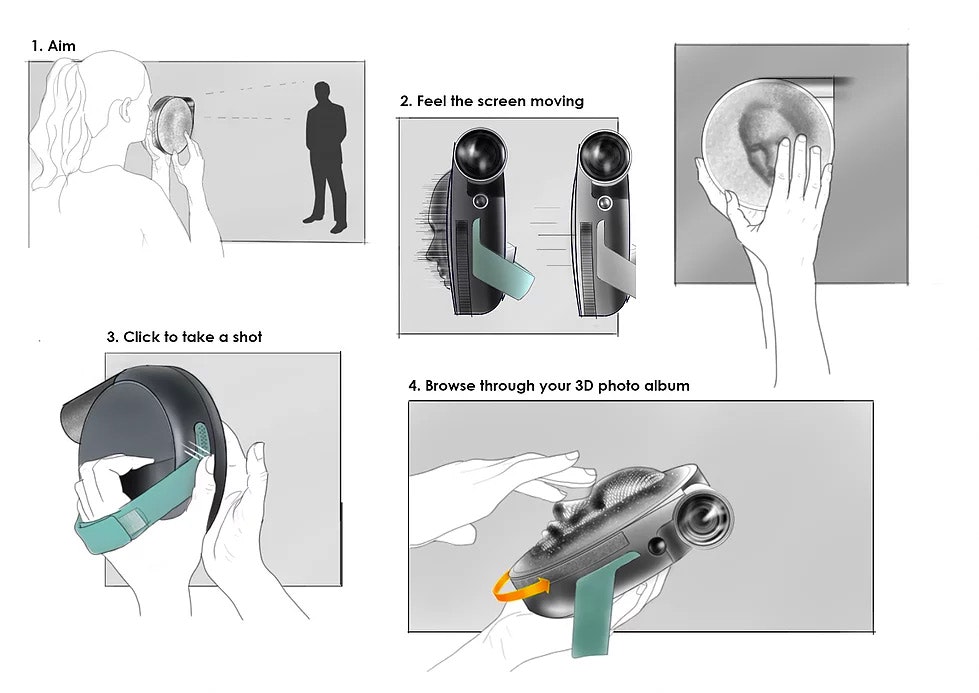 1. Aim

2. Feel the screen moving

3. Click to take a shot

4. Browse through your 3D photo album