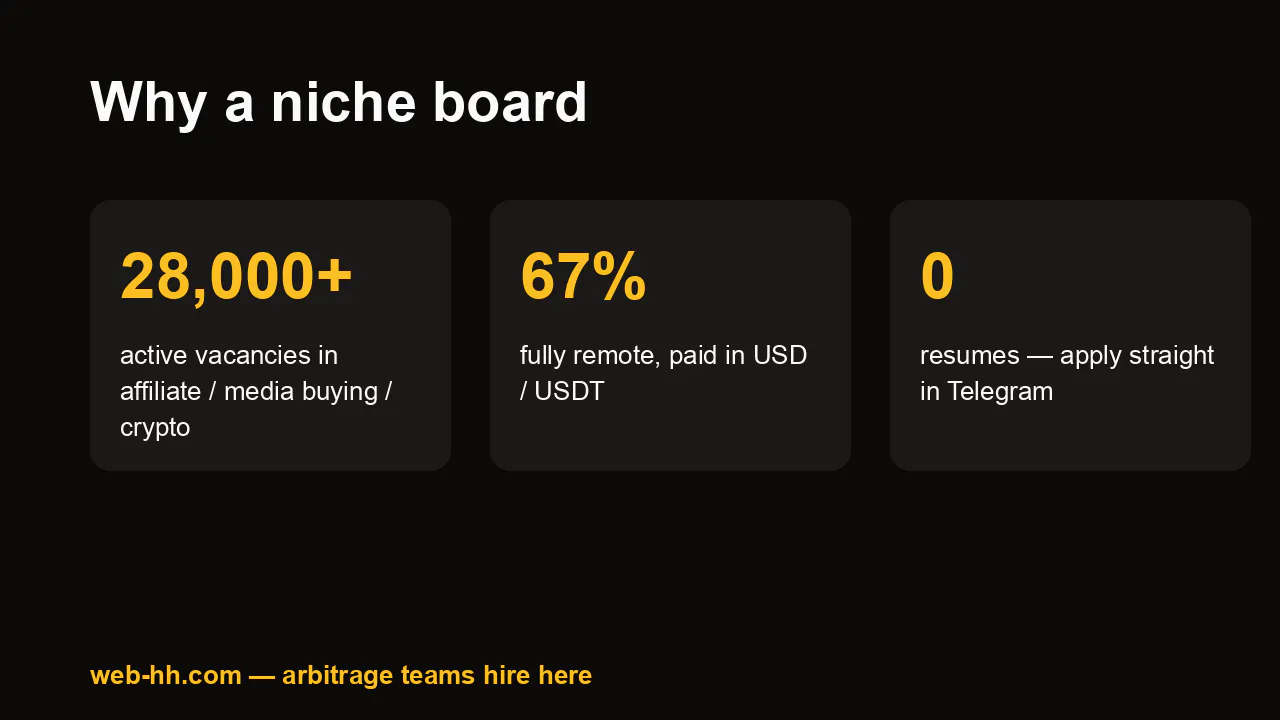 Why a niche board

28,000+

active vacancies in affiliate / media buying / crypto

67%

fully remote, paid in USD / USDT

0

resumes — apply straight in Telegram

web-hh.com — arbitrage teams hire here