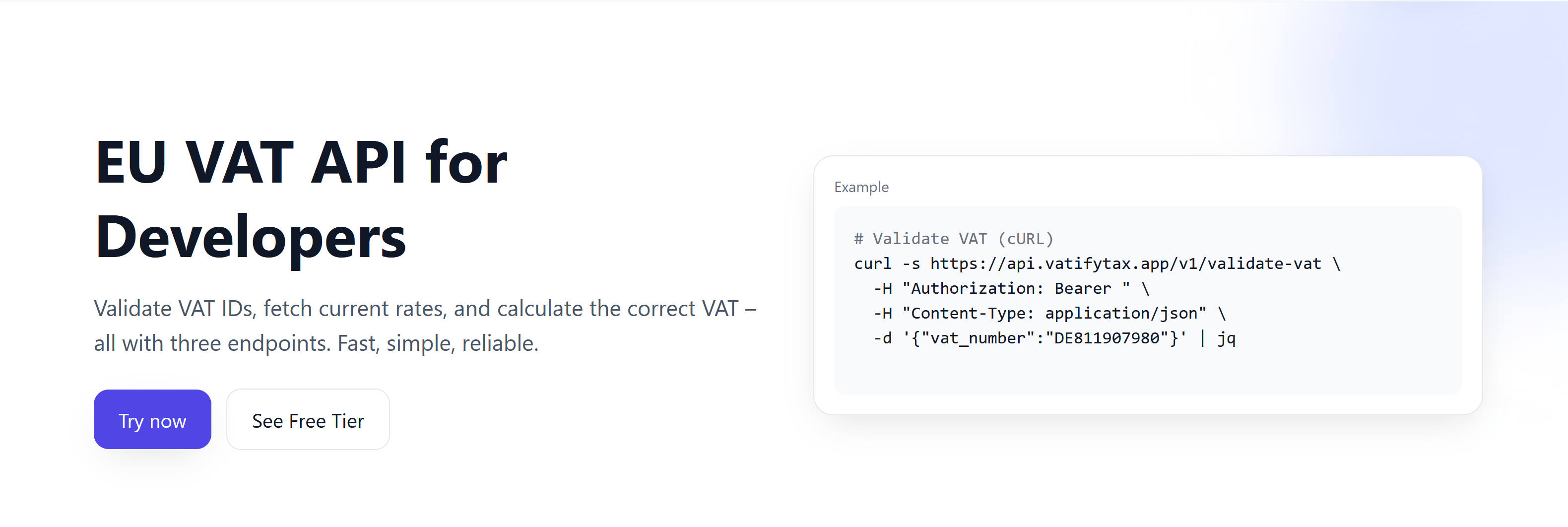 EU VAT API for Developers

Validate VAT IDs, fetch current rates, and calculate the correct VAT – all with three endpoints. Fast, simple, reliable.

Try now

See Free Tier

Example

# Validate VAT (cURL)
curl -s https://api.vatifytax.app/v1/validate-vat \
  -H "Authorization: Bearer " \
  -H "Content-Type: application/json" \
  -d '{"vat_number":"DE811907980"}' | jq