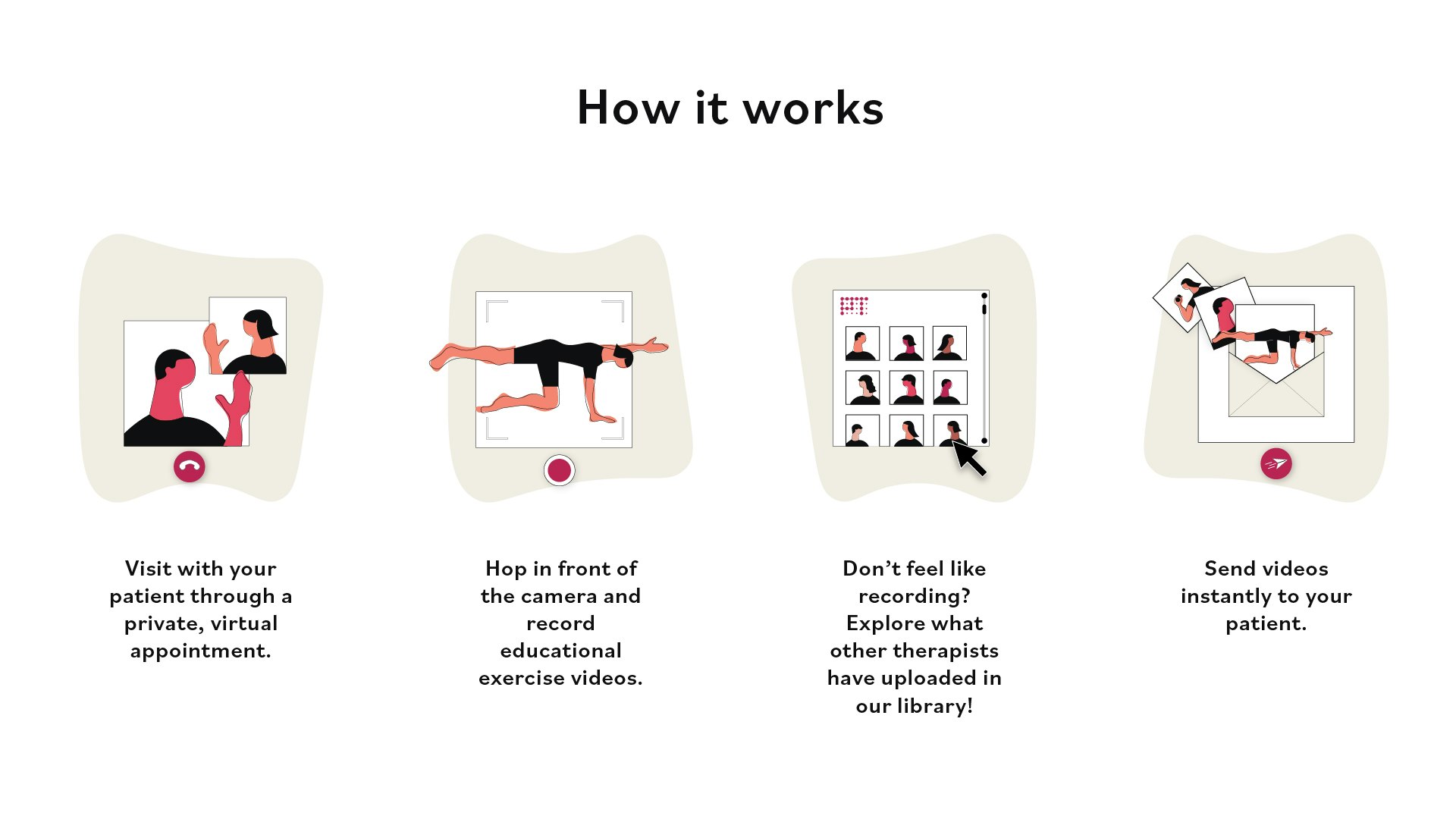 How it works

Visit with your patient through a private, virtual appointment.

Hop in front of the camera and record educational exercise videos.

Don’t feel like recording? Explore what other therapists have uploaded in our library!

Send videos instantly to your patient.