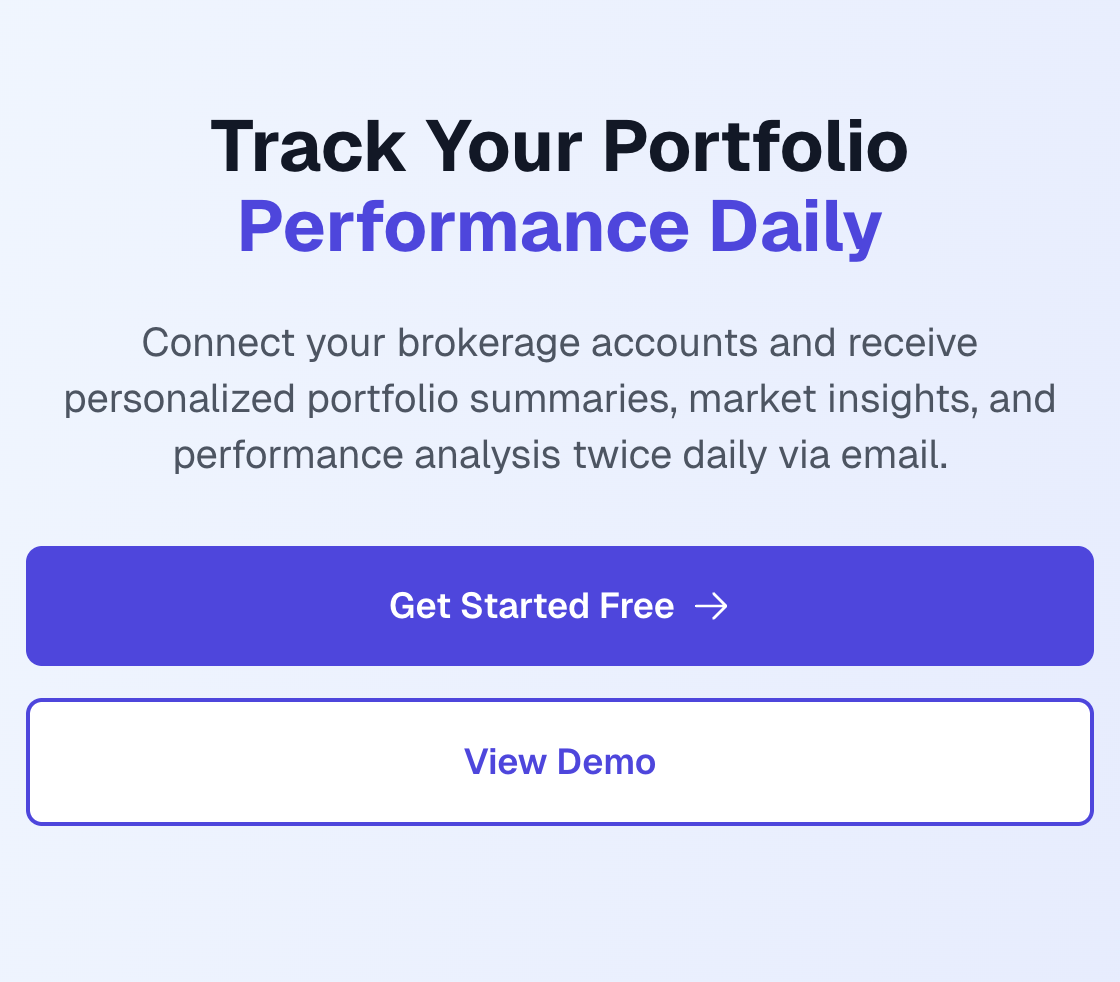 Track Your Portfolio
Performance Daily

Connect your brokerage accounts and receive personalized portfolio summaries, market insights, and performance analysis twice daily via email.

Get Started Free →

View Demo