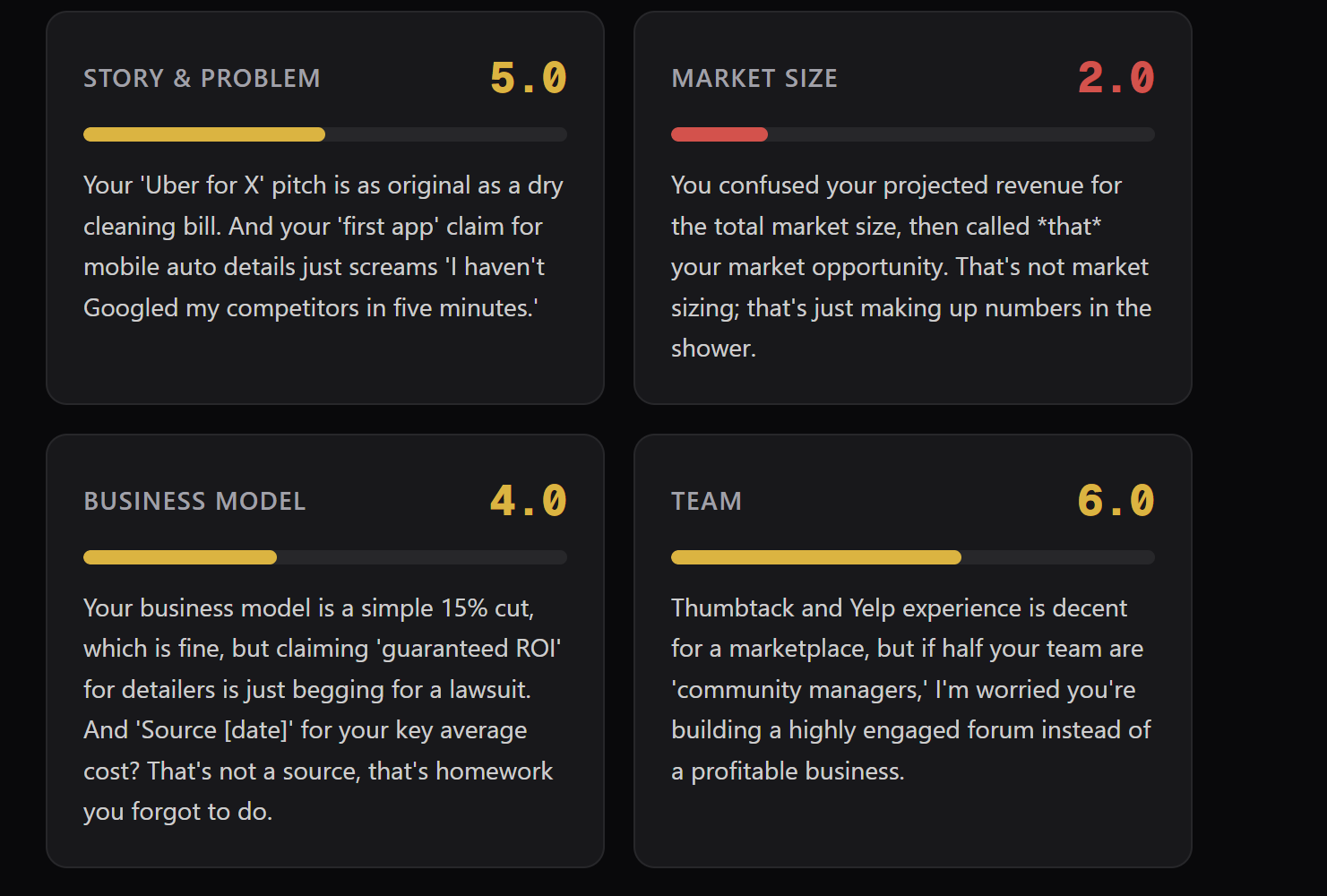 STORY & PROBLEM 5.0

Your 'Uber for X' pitch is as original as a dry cleaning bill. And your 'first app' claim for mobile auto details just screams 'I haven't Googled my competitors in five minutes.'

MARKET SIZE 2.0

You confused your projected revenue for the total market size, then called *that* your market opportunity. That's not market sizing; that's just making up numbers in the shower.

BUSINESS MODEL 4.0

Your business model is a simple 15% cut, which is fine, but claiming 'guaranteed ROI' for detailers is just begging for a lawsuit. And 'Source [date]' for your key average cost? That's not a source, that's homework you forgot to do.

TEAM 6.0

Thumbtack and Yelp experience is decent for a marketplace, but if half your team are 'community managers,' I'm worried you're building a highly engaged forum instead of a profitable business.