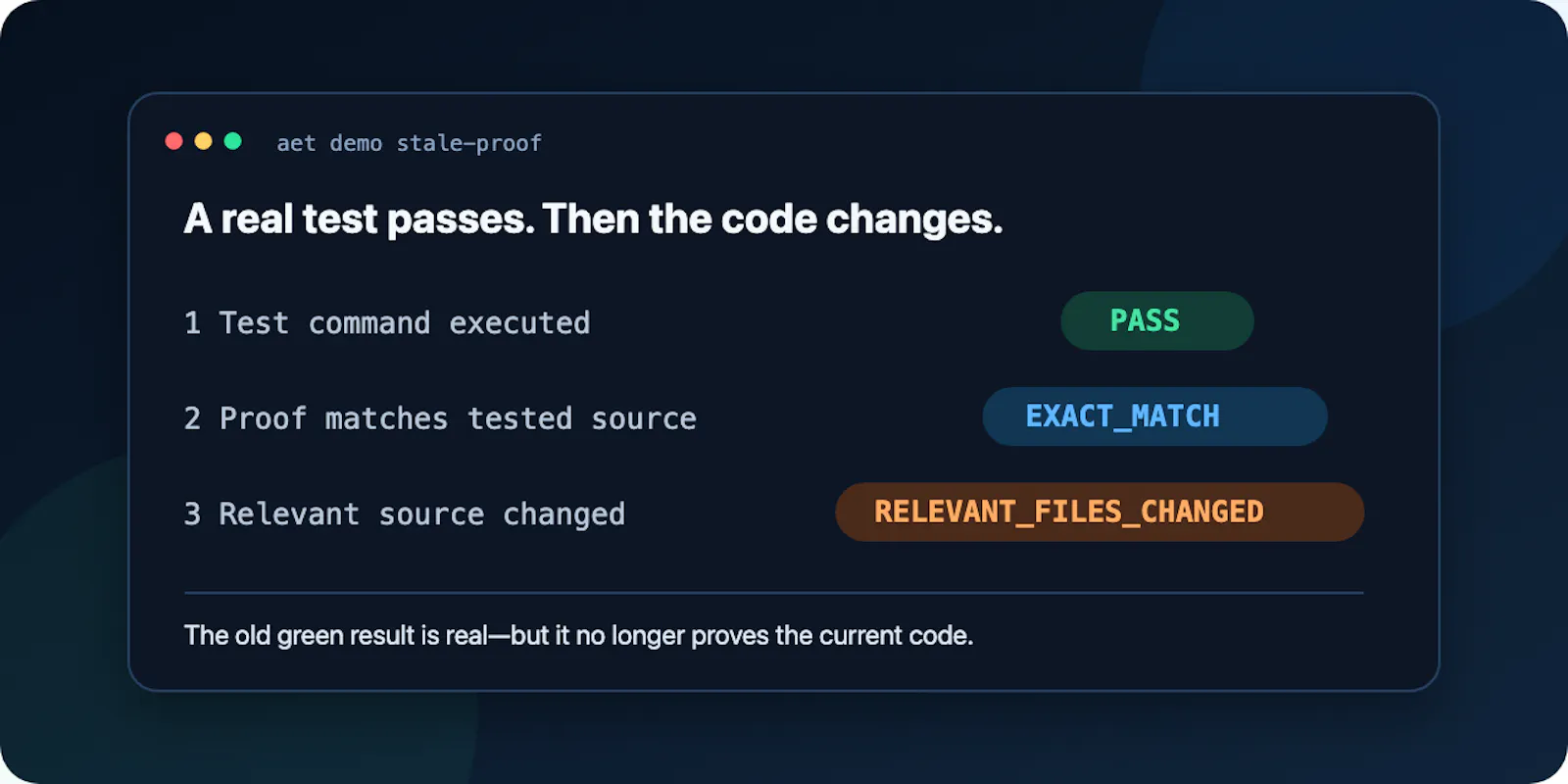 aet demo stale-proof

A real test passes. Then the code changes.

1 Test command executed PASS

2 Proof matches tested source EXACT_MATCH

3 Relevant source changed RELEVANT_FILES_CHANGED

The old green result is real—but it no longer proves the current code.