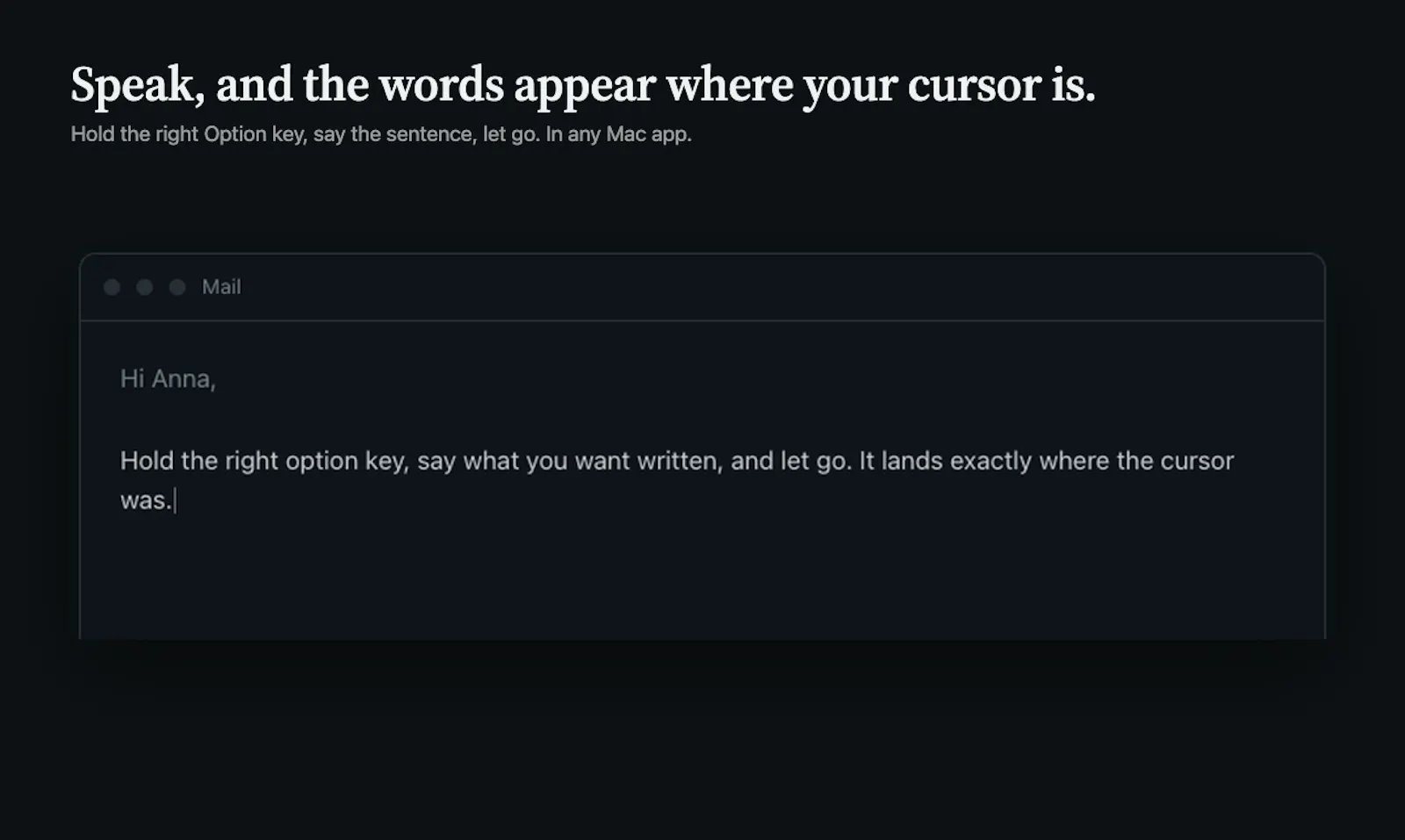 Speak, and the words appear where your cursor is.
Hold the right Option key, say the sentence, let go. In any Mac app.

Mail

Hi Anna,

Hold the right option key, say what you want written, and let go. It lands exactly where the cursor was.