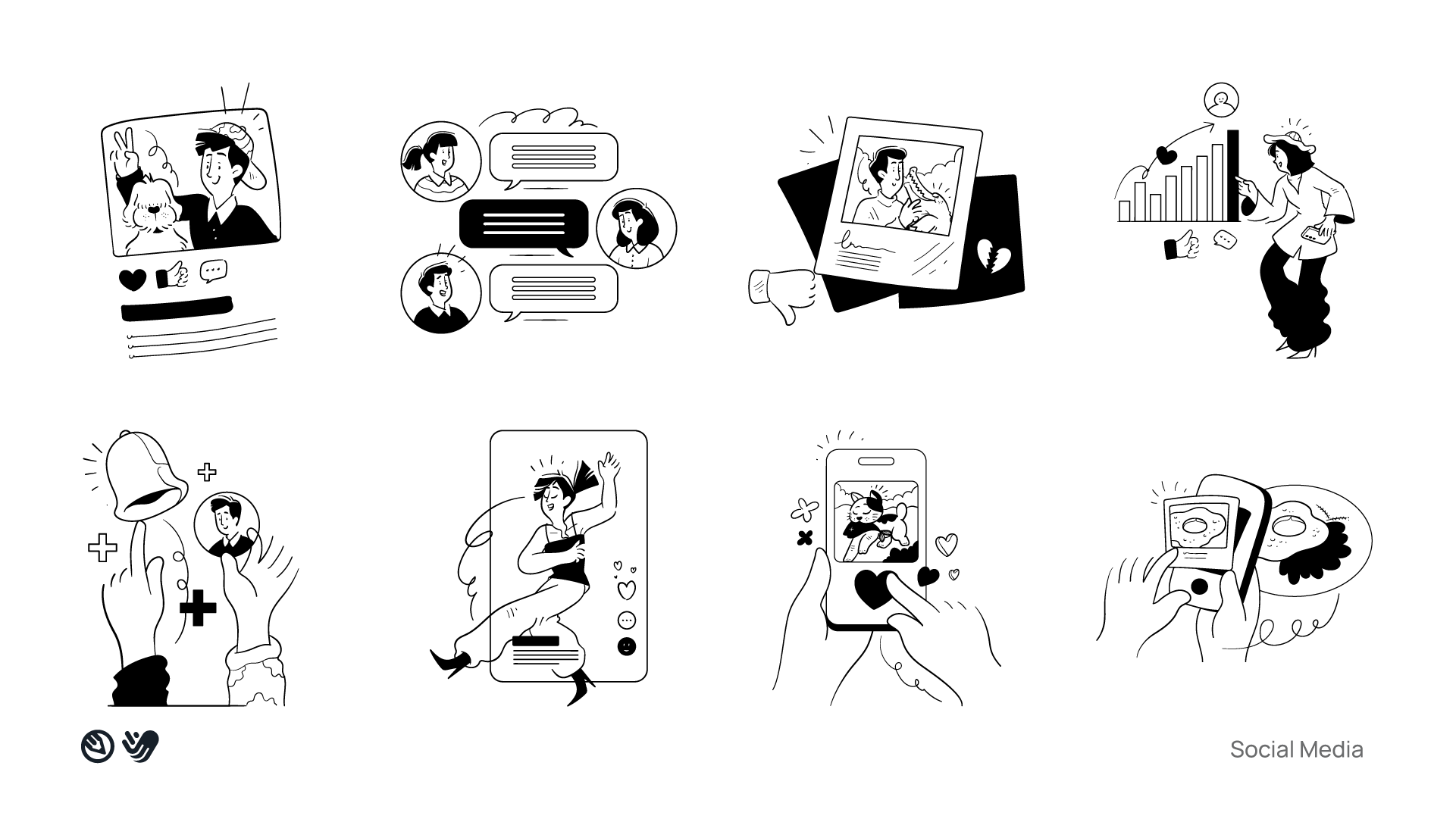 Social Media