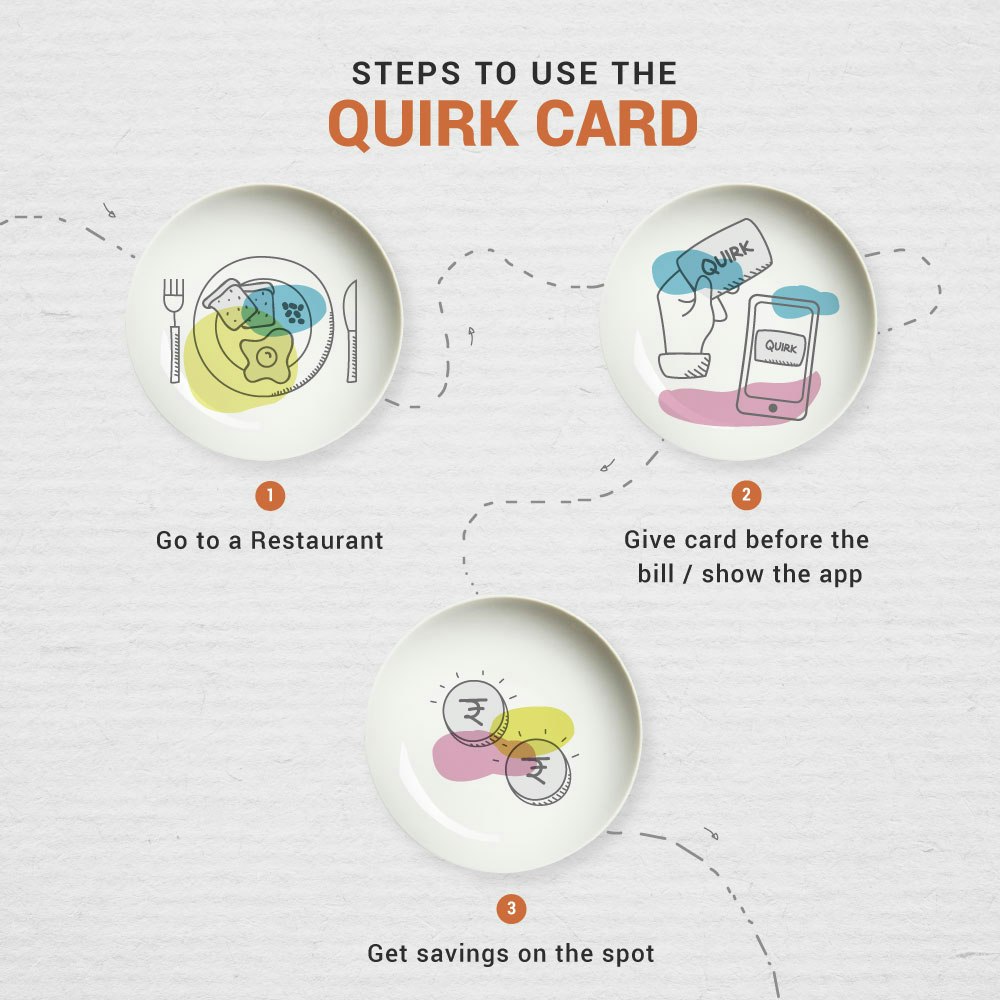 STEPS TO USE THE
QUIRK CARD

QUIRK

QUIRK

1
Go to a Restaurant

2
Give card before the bill / show the app

₹

₹

3
Get savings on the spot