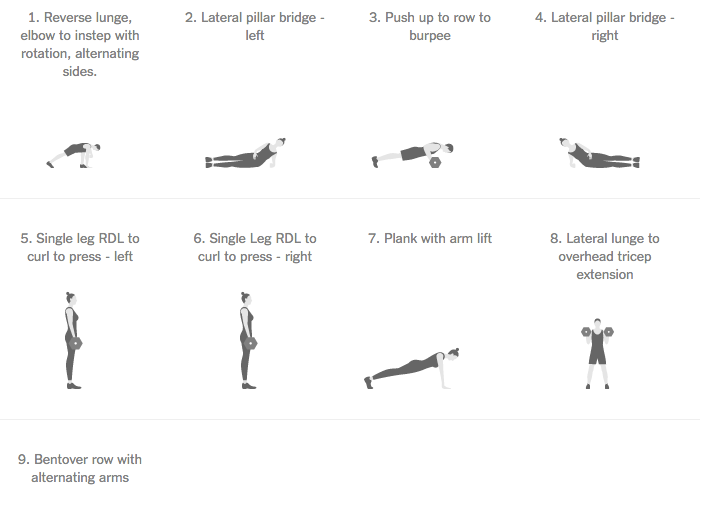 1. Reverse lunge, elbow to instep with rotation, alternating sides.

2. Lateral pillar bridge - left

3. Push up to row to burpee

4. Lateral pillar bridge - right

5. Single leg RDL to curl to press - left

6. Single Leg RDL to curl to press - right

7. Plank with arm lift

8. Lateral lunge to overhead tricep extension

9. Bentover row with alternating arms