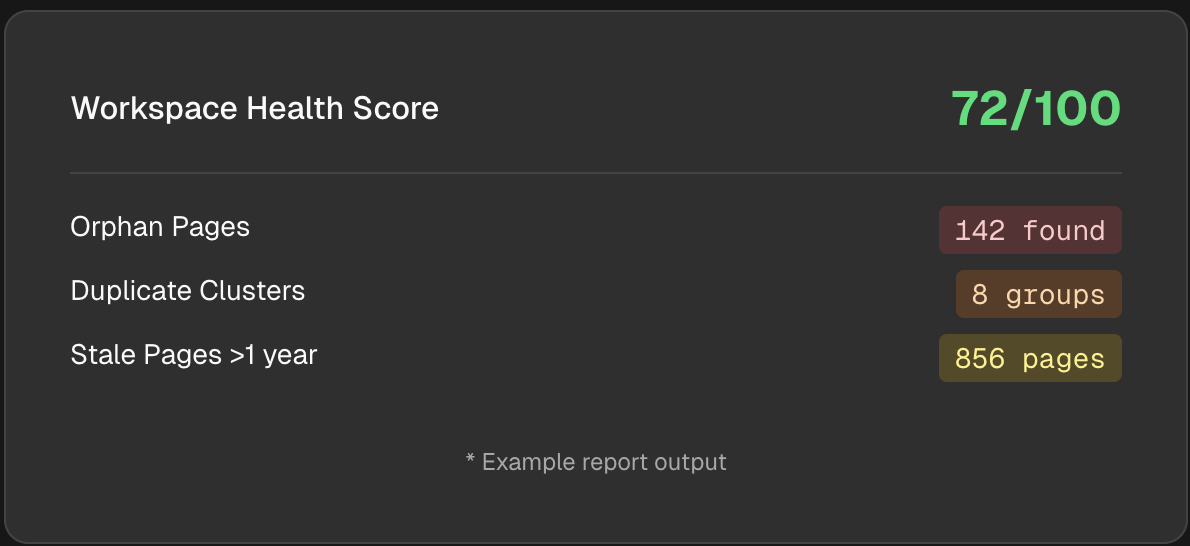 Workspace Health Score 72/100

Orphan Pages 142 found

Duplicate Clusters 8 groups

Stale Pages >1 year 856 pages

* Example report output