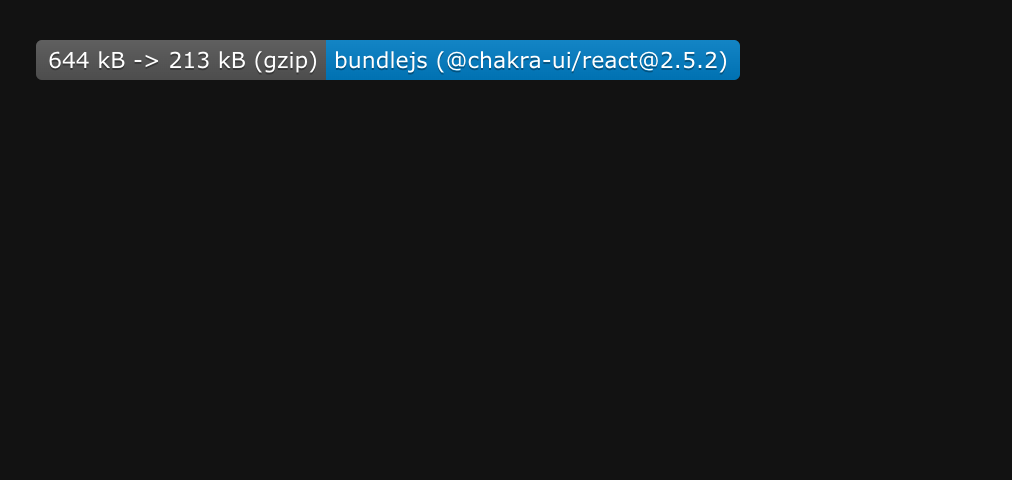 644 kB -> 213 kB (gzip) bundlejs (@chakra-ui/react@2.5.2)