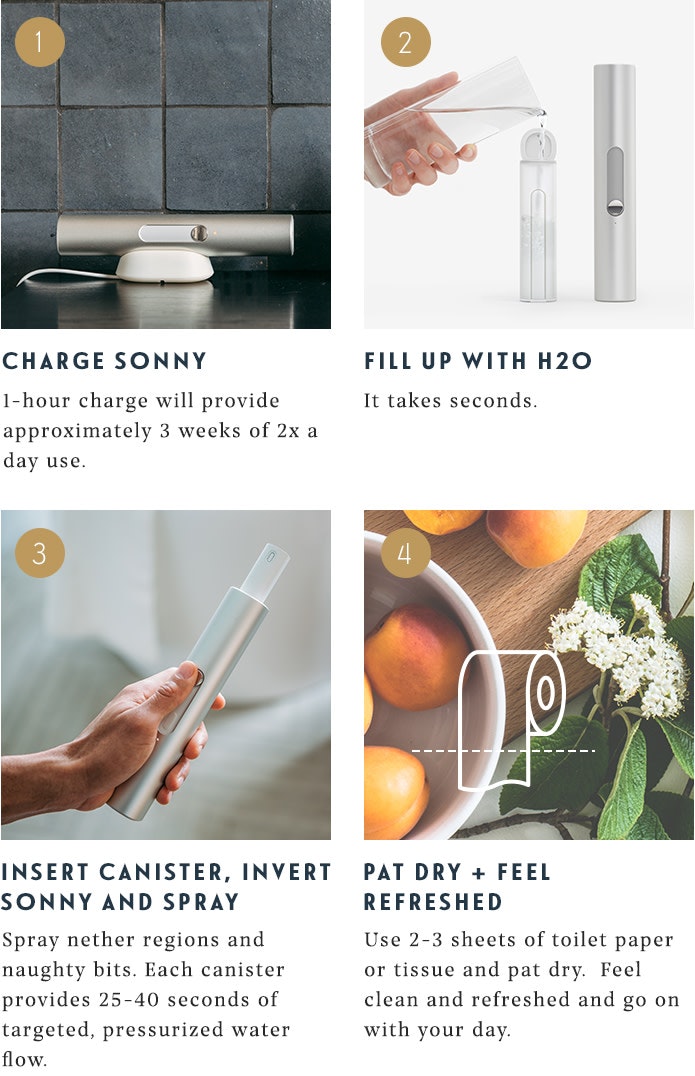 1

CHARGE SONNY

1-hour charge will provide approximately 3 weeks of 2x a day use.

2

FILL UP WITH H2O

It takes seconds.

3

INSERT CANISTER, INVERT SONNY AND SPRAY

Spray nether regions and naughty bits. Each canister provides 25-40 seconds of targeted, pressurized water flow.

4

PAT DRY + FEEL REFRESHED

Use 2-3 sheets of toilet paper or tissue and pat dry. Feel clean and refreshed and go on with your day.