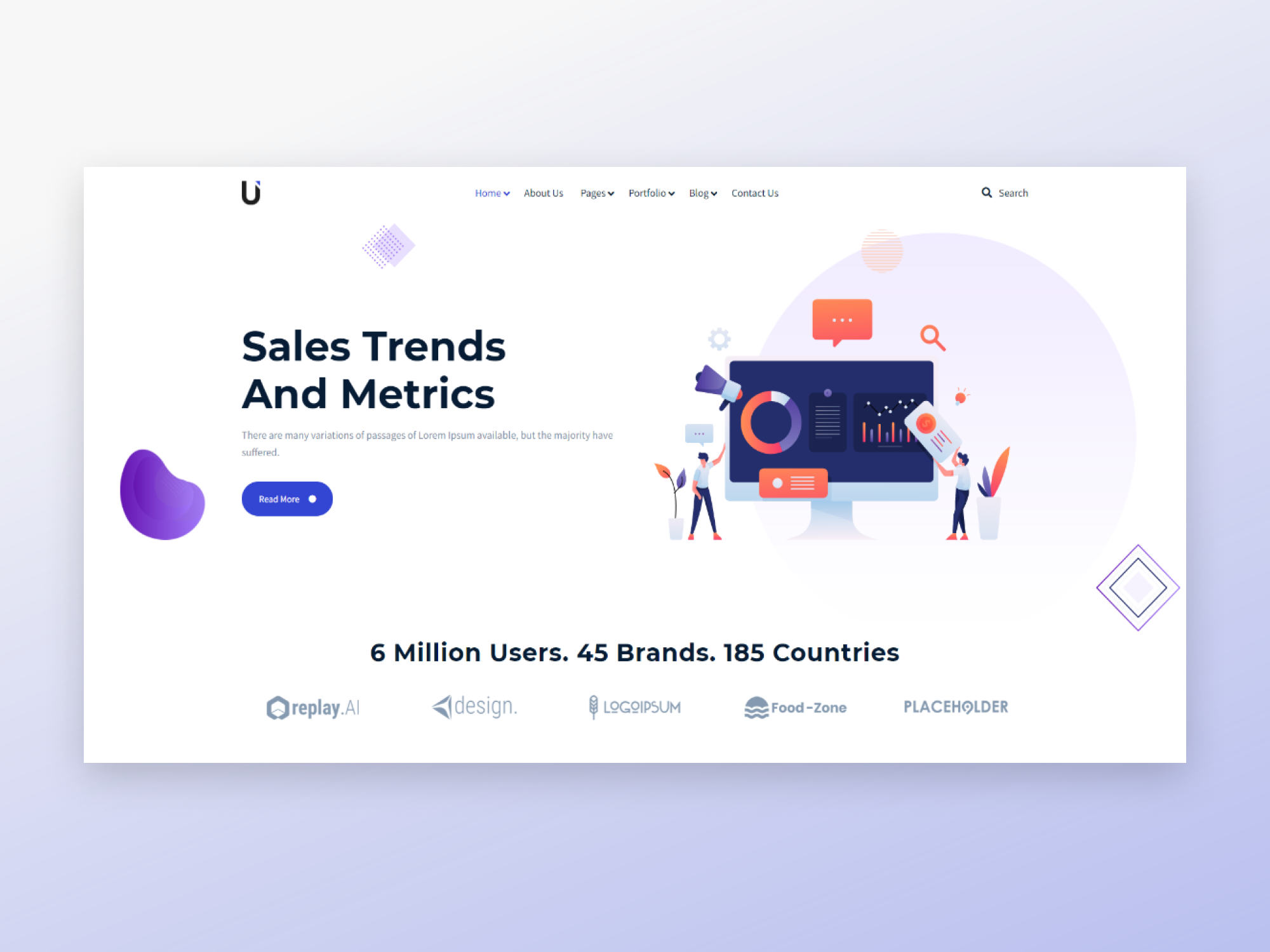 U

Home About Us Pages Portfolio Blog Contact Us

Search

Sales Trends And Metrics

There are many variations of passages of Lorem Ipsum available, but the majority have suffered.

Read More

6 Million Users. 45 Brands. 185 Countries

replay.AI

design.

LOGOIPSUM

Food-Zone

PLACEHOLDER