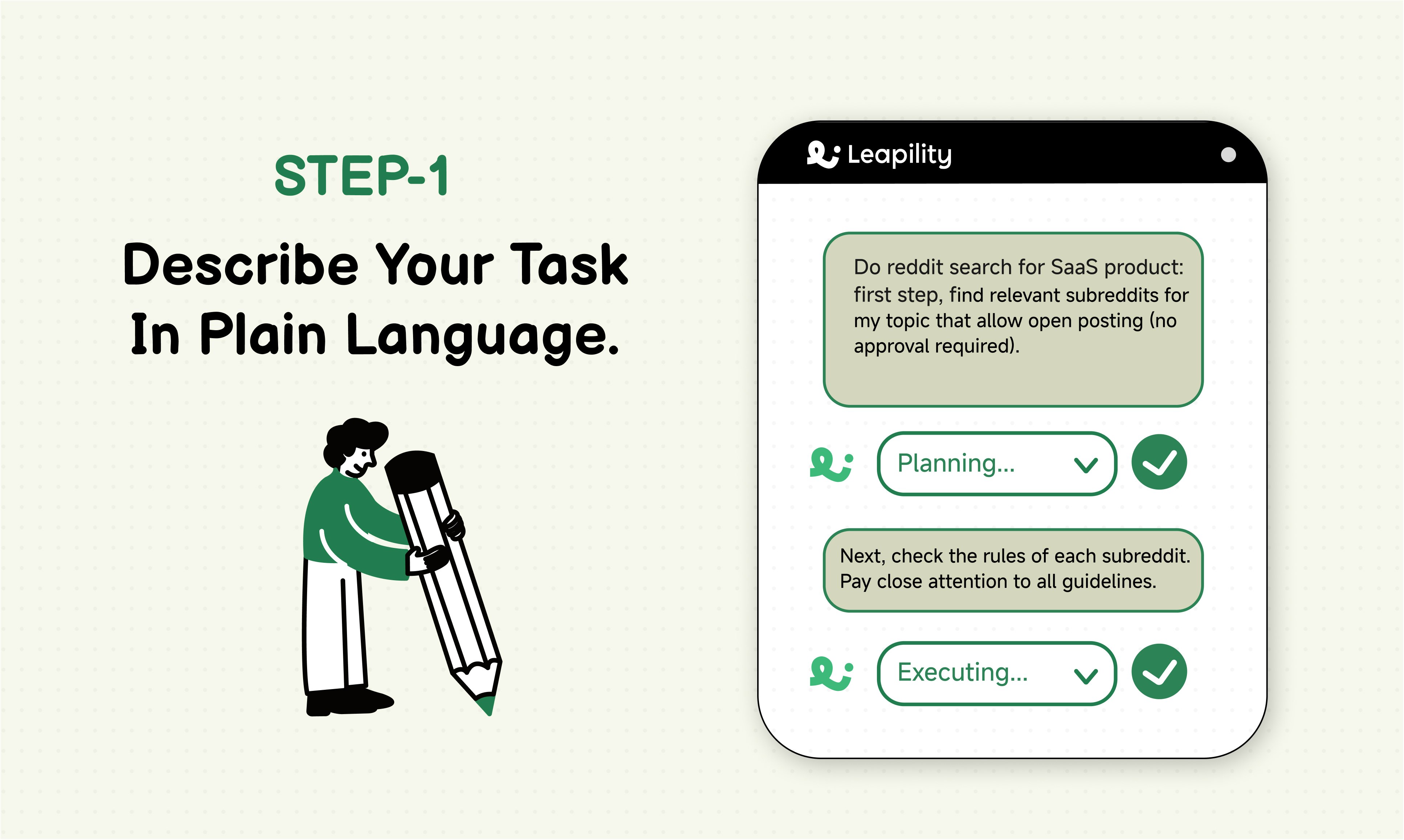 STEP-1

Describe Your Task In Plain Language.

Leapility

Do reddit search for SaaS product: first step, find relevant subreddits for my topic that allow open posting (no approval required).

Planning...

Next, check the rules of each subreddit. Pay close attention to all guidelines.

Executing...