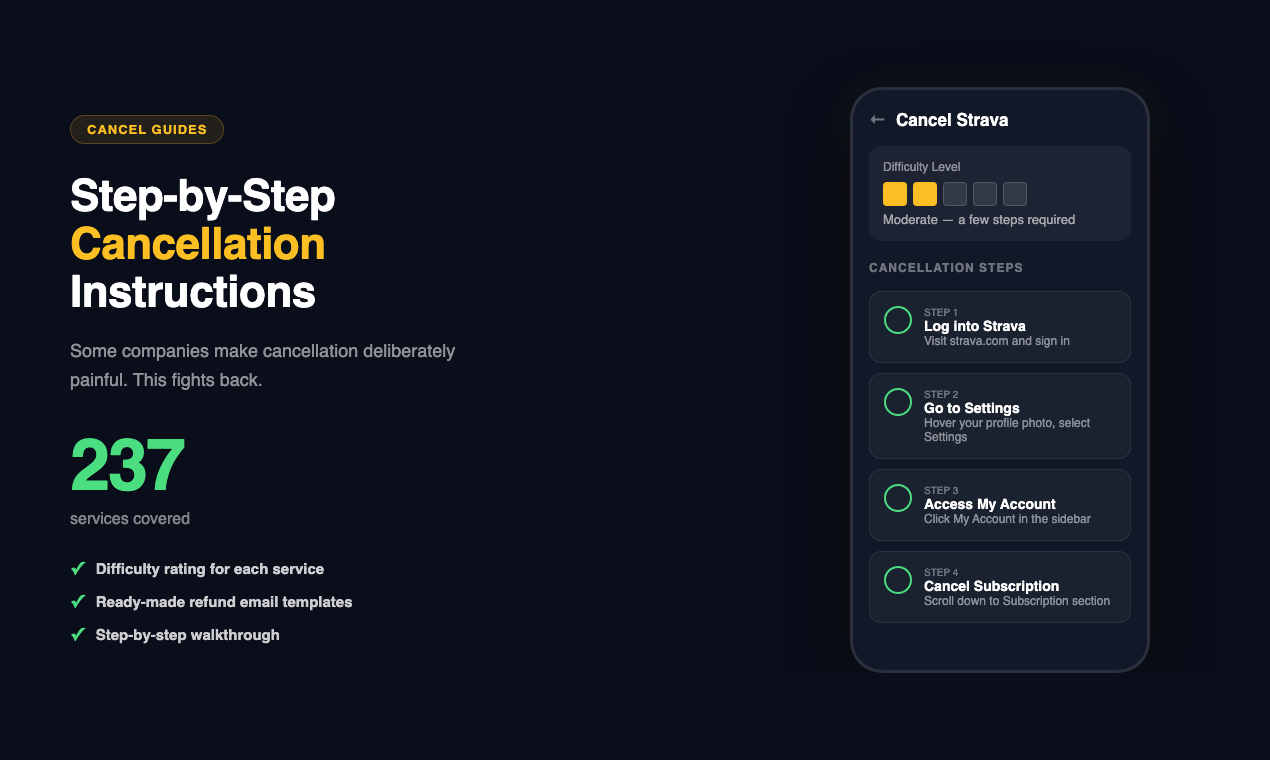 CANCEL GUIDES

Step-by-Step Cancellation Instructions

Some companies make cancellation deliberately painful. This fights back.

237

services covered

✓ Difficulty rating for each service
✓ Ready-made refund email templates
✓ Step-by-step walkthrough

← Cancel Strava

Difficulty Level

Moderate — a few steps required

CANCELLATION STEPS

STEP 1
Log into Strava
Visit strava.com and sign in

STEP 2
Go to Settings
Hover your profile photo, select Settings

STEP 3
Access My Account
Click My Account in the sidebar

STEP 4
Cancel Subscription
Scroll down to Subscription section