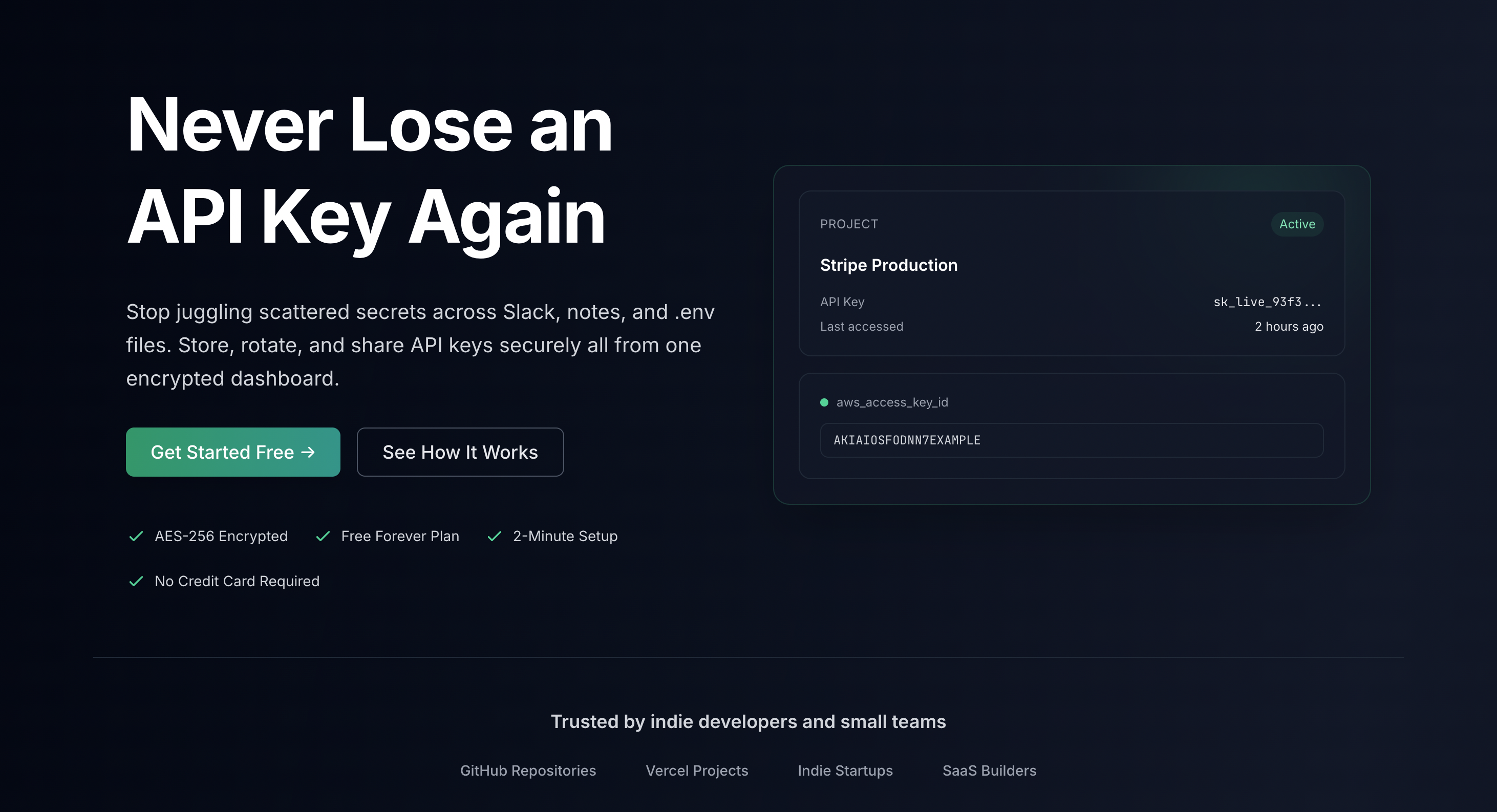 Never Lose an API Key Again

Stop juggling scattered secrets across Slack, notes, and .env files. Store, rotate, and share API keys securely all from one encrypted dashboard.

Get Started Free →

See How It Works

AES-256 Encrypted

Free Forever Plan

2-Minute Setup

No Credit Card Required

PROJECT

Active

Stripe Production

API Key sk_live_93f3...

Last accessed 2 hours ago

aws_access_key_id

AKIAIOSFODNN7EXAMPLE

Trusted by indie developers and small teams

GitHub Repositories

Vercel Projects

Indie Startups

SaaS Builders