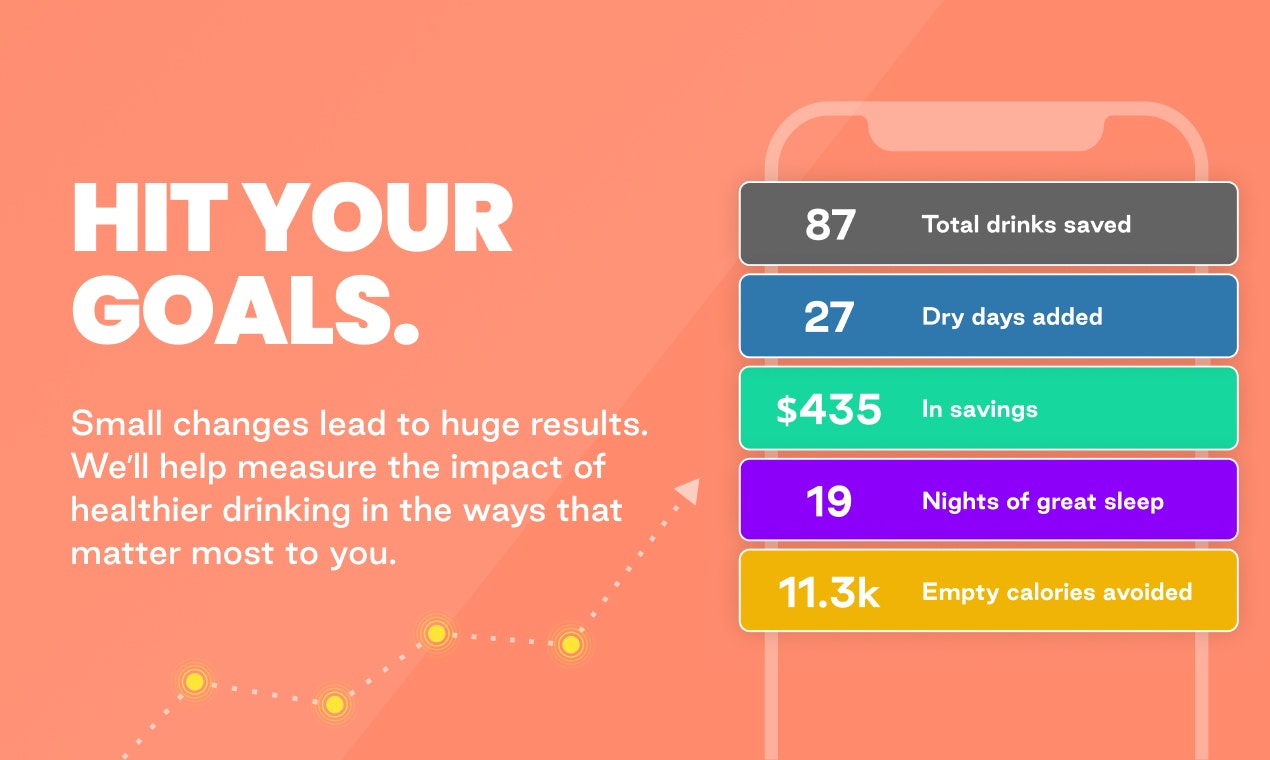 HIT YOUR GOALS.

Small changes lead to huge results. We'll help measure the impact of healthier drinking in the ways that matter most to you.

87 Total drinks saved

27 Dry days added

$435 In savings

19 Nights of great sleep

11.3k Empty calories avoided