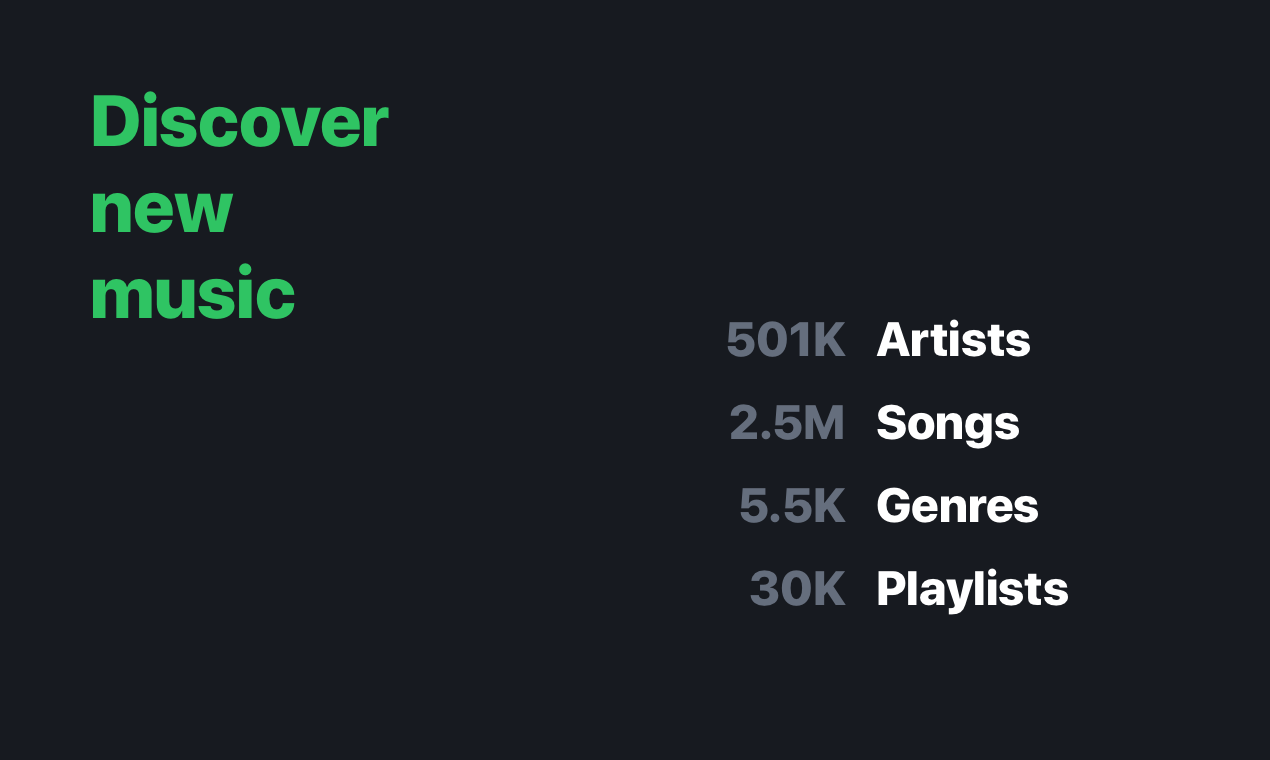 Discover new music

501K Artists
2.5M Songs
5.5K Genres
30K Playlists