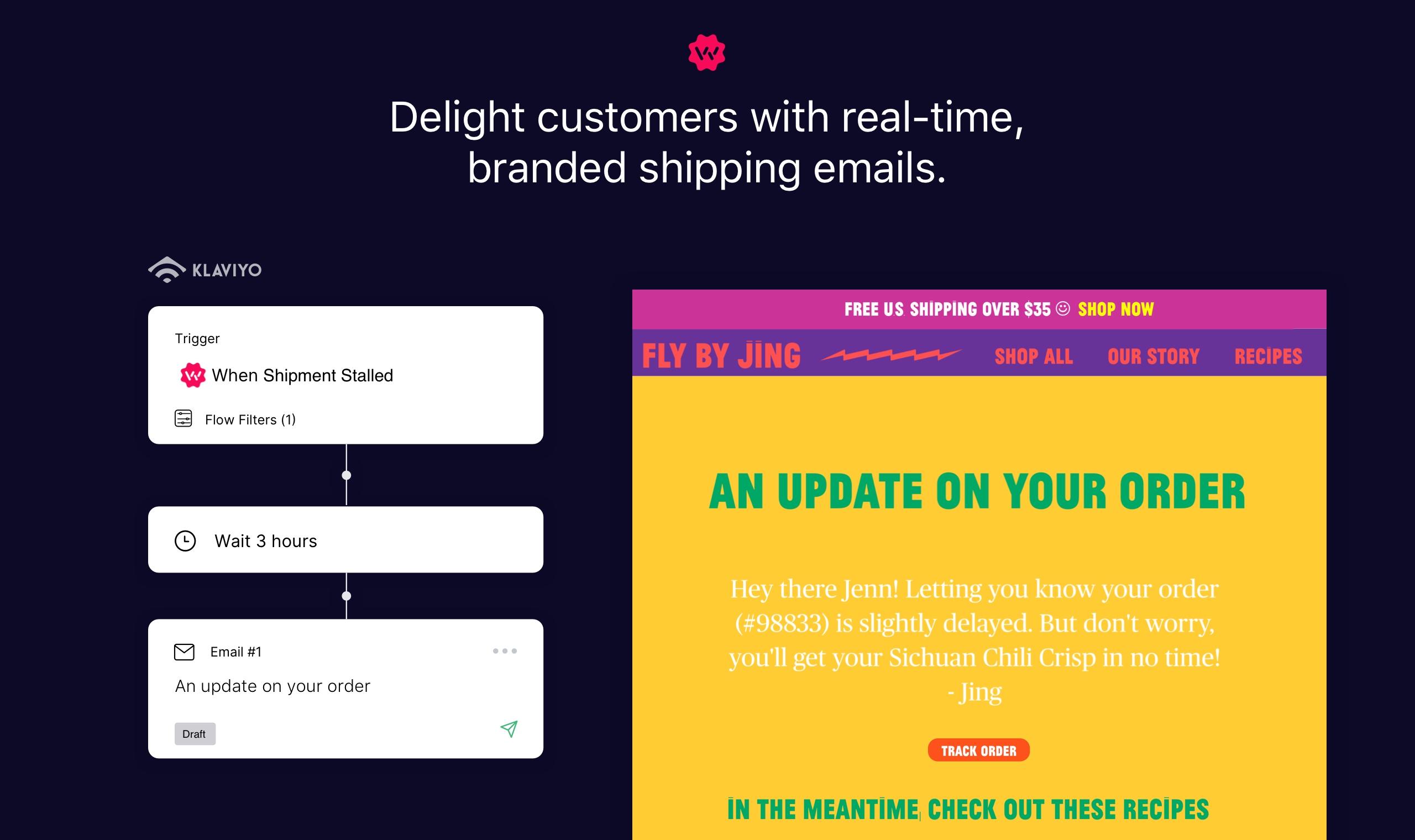 Delight customers with real-time, branded shipping emails.

KLAVIYO

Trigger

When Shipment Stalled

Flow Filters (1)

Wait 3 hours

Email #1

An update on your order

Draft

FREE US SHIPPING OVER $35 ☺ SHOP NOW

FLY BY JING

SHOP ALL

OUR STORY

RECIPES

AN UPDATE ON YOUR ORDER

Hey there Jenn! Letting you know your order (#98833) is slightly delayed. But don't worry, you'll get your Sichuan Chili Crisp in no time!
- Jing

TRACK ORDER

IN THE MEANTIME, CHECK OUT THESE RECIPES