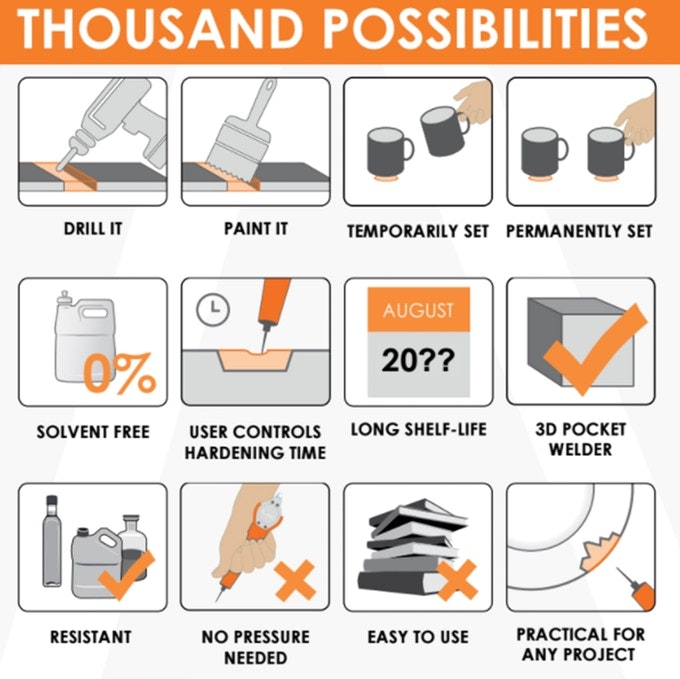 THOUSAND POSSIBILITIES

DRILL IT

PAINT IT

TEMPORARILY SET

PERMANENTLY SET

0%

SOLVENT FREE

USER CONTROLS HARDENING TIME

AUGUST

20??

LONG SHELF-LIFE

3D POCKET WELDER

RESISTANT

NO PRESSURE NEEDED

EASY TO USE

PRACTICAL FOR ANY PROJECT