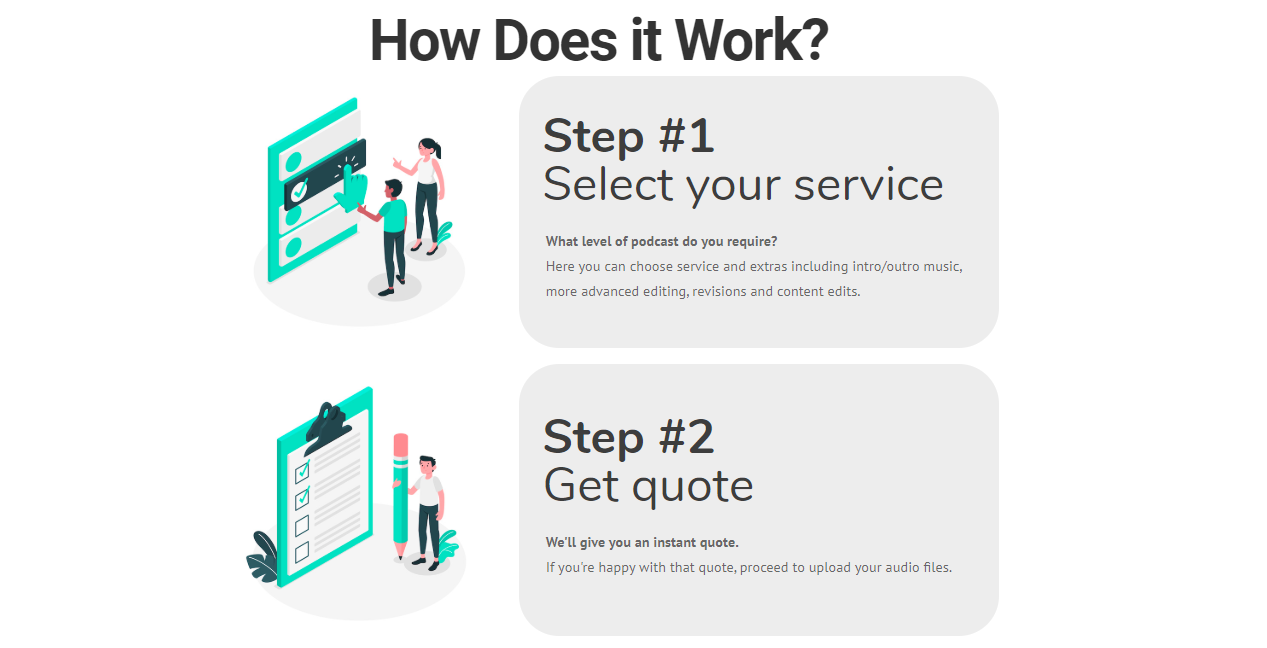 How Does it Work?

Step #1
Select your service

What level of podcast do you require?
Here you can choose service and extras including intro/outro music, more advanced editing, revisions and content edits.

Step #2
Get quote

We'll give you an instant quote.
If you're happy with that quote, proceed to upload your audio files.