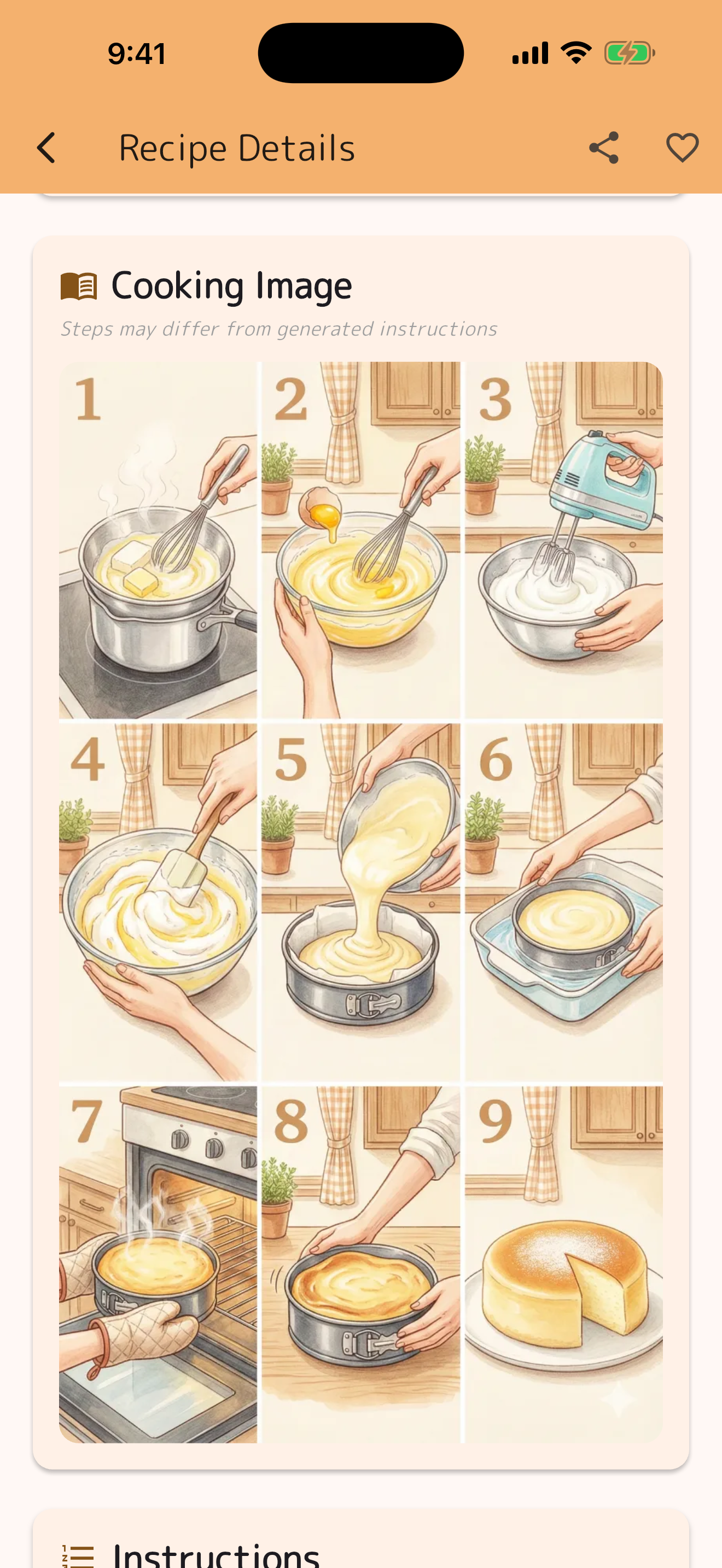 9:41

Recipe Details

Cooking Image

Steps may differ from generated instructions

1
2
3
4
5
6
7
8
9

Instructions