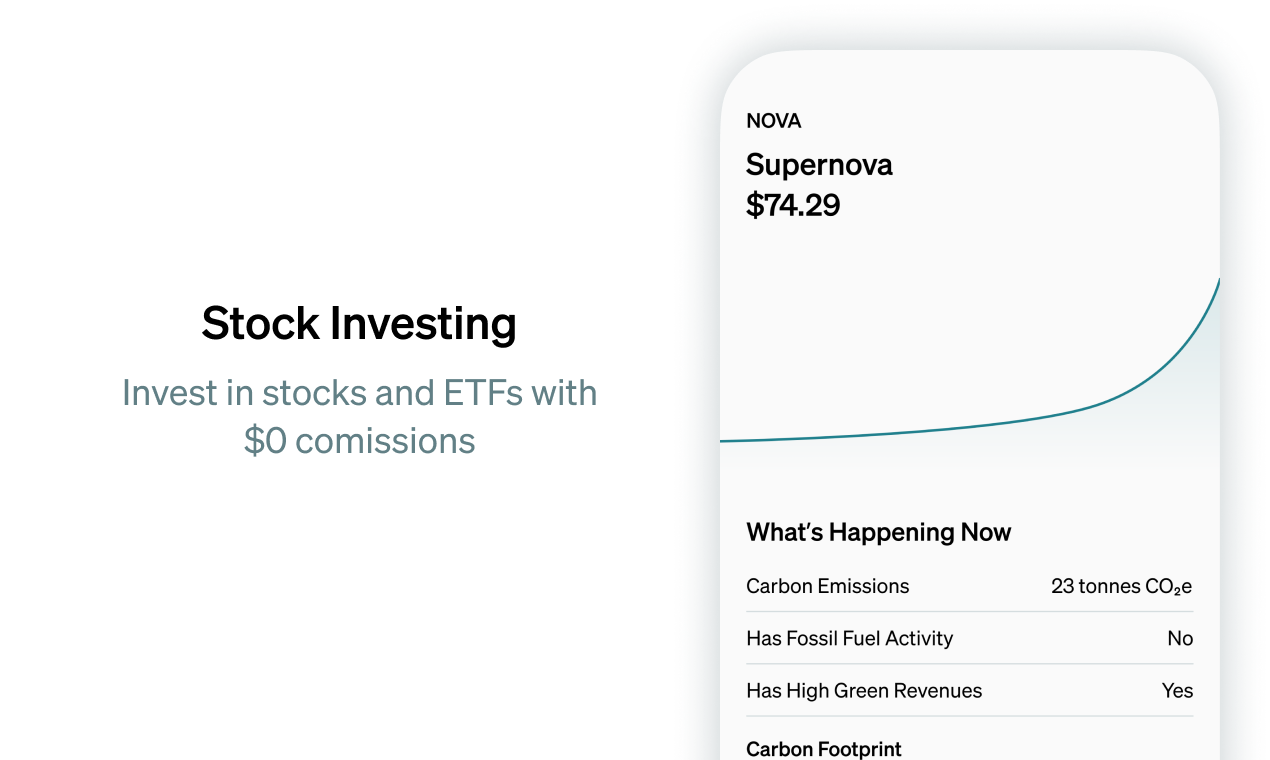 Stock Investing

Invest in stocks and ETFs with $0 comissions

NOVA

Supernova
$74.29

What's Happening Now

| Carbon Emissions | 23 tonnes $CO_2e$ |
|---|---|
| Has Fossil Fuel Activity | No |
| Has High Green Revenues | Yes |

Carbon Footprint