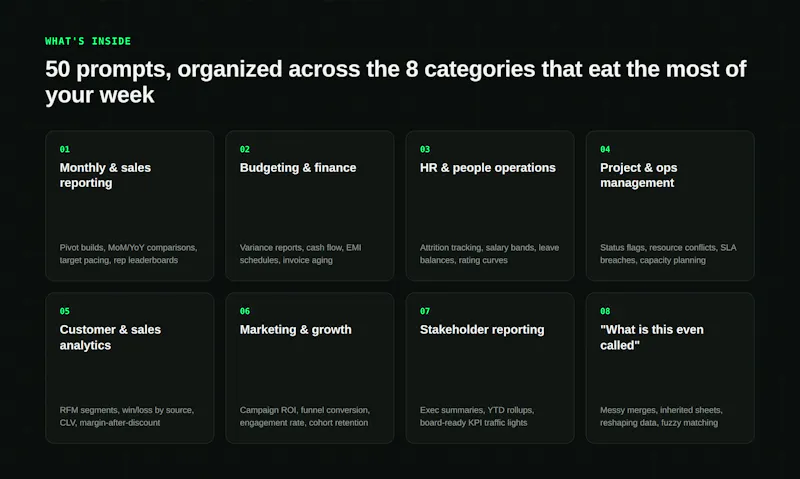 WHAT'S INSIDE

50 prompts, organized across the 8 categories that eat the most of your week

01

Monthly & sales reporting

Pivot builds, MoM/YoY comparisons, target pacing, rep leaderboards

02

Budgeting & finance

Variance reports, cash flow, EMI schedules, invoice aging

03

HR & people operations

Attrition tracking, salary bands, leave balances, rating curves

04

Project & ops management

Status flags, resource conflicts, SLA breaches, capacity planning

05

Customer & sales analytics

RFM segments, win/loss by source, CLV, margin-after-discount

06

Marketing & growth

Campaign ROI, funnel conversion, engagement rate, cohort retention

07

Stakeholder reporting

Exec summaries, YTD rollups, board-ready KPI traffic lights

08

"What is this even called"

Messy merges, inherited sheets, reshaping data, fuzzy matching