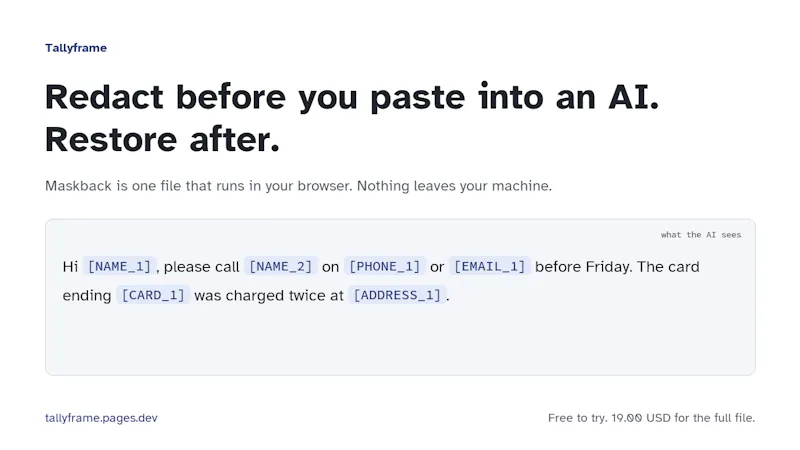 Tallyframe

Redact before you paste into an AI. Restore after.

Maskback is one file that runs in your browser. Nothing leaves your machine.

what the AI sees

Hi [NAME_1], please call [NAME_2] on [PHONE_1] or [EMAIL_1] before Friday. The card ending [CARD_1] was charged twice at [ADDRESS_1].

tallyframe.pages.dev

Free to try. 19.00 USD for the full file.